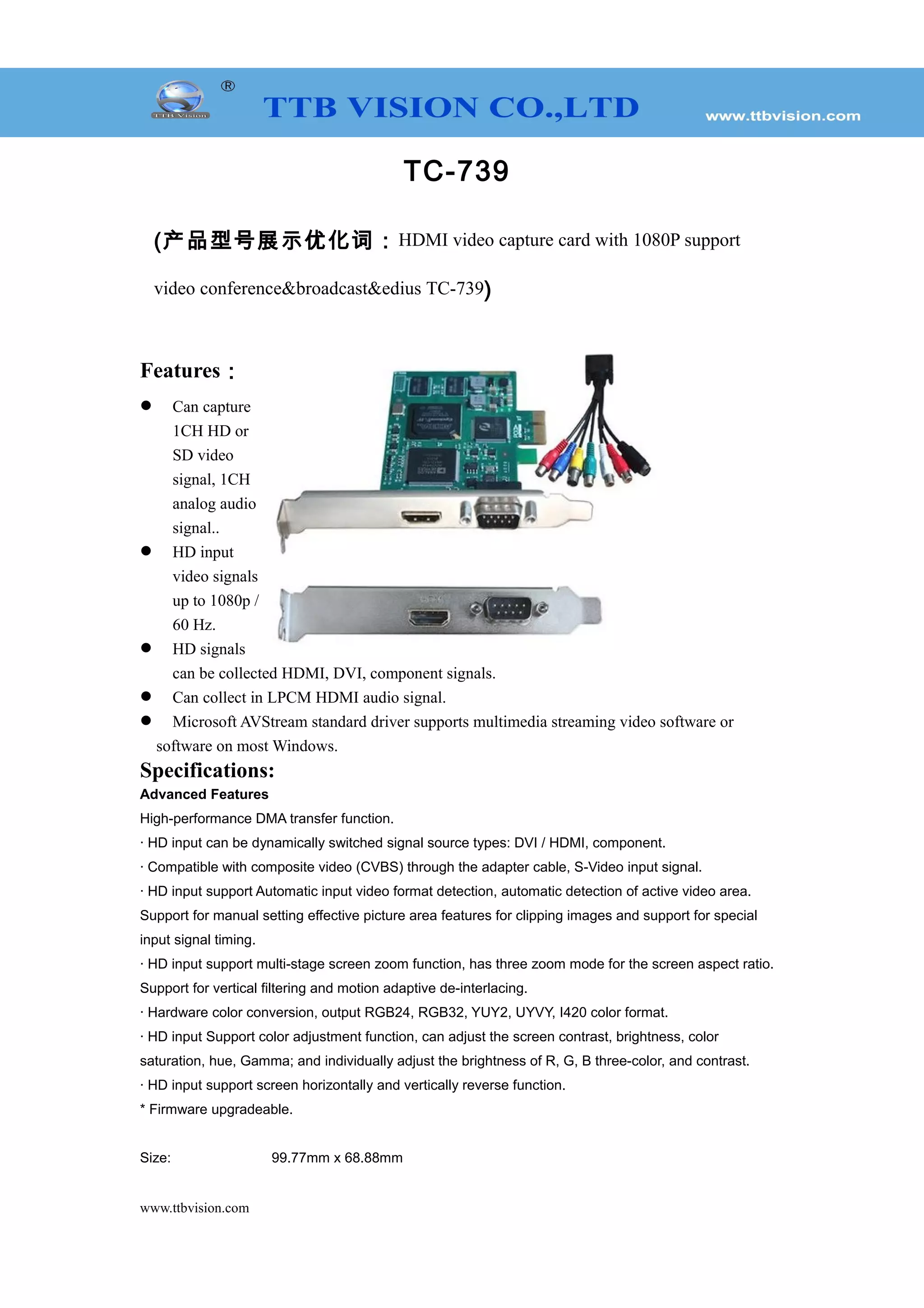 TTB Vision ®

TTB VISION CO.,LTD

www.ttbvision.com

TC-739

(产品型号展示优化词：HDMI video capture card with 1080P support video conference&broadcast&edius TC-739)

Features：

● Can capture 1CH HD or SD video signal, 1CH analog audio signal..
● HD input video signals up to 1080p / 60 Hz.
● HD signals can be collected HDMI, DVI, component signals.
● Can collect in LPCM HDMI audio signal.
● Microsoft AVStream standard driver supports multimedia streaming video software or software on most Windows.

Specifications:

Advanced Features

High-performance DMA transfer function.

· HD input can be dynamically switched signal source types: DVI / HDMI, component.

· Compatible with composite video (CVBS) through the adapter cable, S-Video input signal.

· HD input support Automatic input video format detection, automatic detection of active video area. Support for manual setting effective picture area features for clipping images and support for special input signal timing.

· HD input support multi-stage screen zoom function, has three zoom mode for the screen aspect ratio. Support for vertical filtering and motion adaptive de-interlacing.

· Hardware color conversion, output RGB24, RGB32, YUY2, UYVY, I420 color format.

· HD input Support color adjustment function, can adjust the screen contrast, brightness, color saturation, hue, Gamma; and individually adjust the brightness of R, G, B three-color, and contrast.

· HD input support screen horizontally and vertically reverse function.

* Firmware upgradeable.

Size: 99.77mm x 68.88mm

www.ttbvision.com