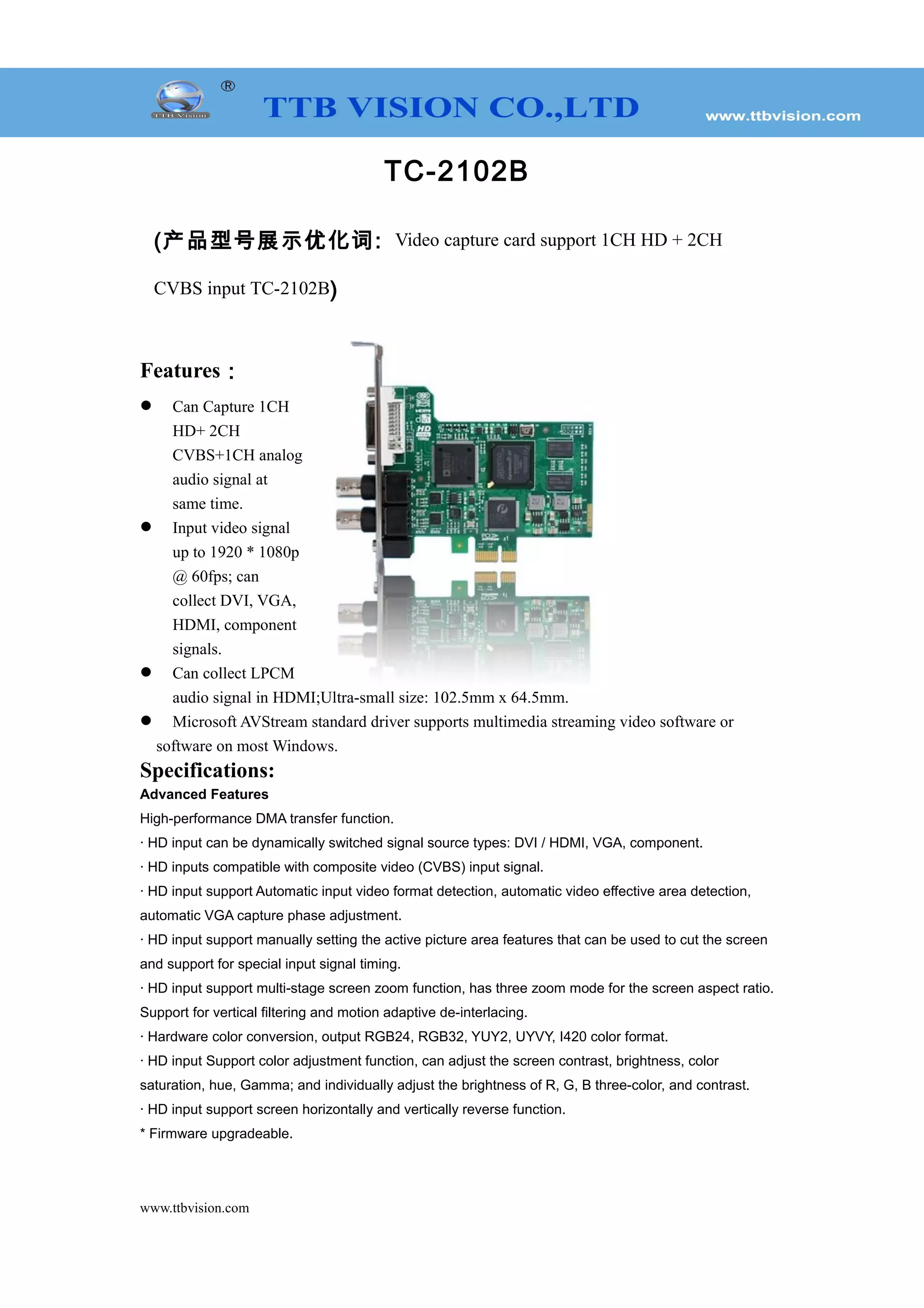 TTB Vision ®

TTB VISION CO.,LTD

www.ttbvision.com

TC-2102B

(产品型号展示优化词: Video capture card support 1CH HD + 2CH CVBS input TC-2102B)

Features：

● Can Capture 1CH HD+ 2CH CVBS+1CH analog audio signal at same time.

● Input video signal up to 1920 * 1080p @ 60fps; can collect DVI, VGA, HDMI, component signals.

● Can collect LPCM audio signal in HDMI;Ultra-small size: 102.5mm x 64.5mm.

● Microsoft AVStream standard driver supports multimedia streaming video software or software on most Windows.

Specifications:

Advanced Features

High-performance DMA transfer function.

· HD input can be dynamically switched signal source types: DVI / HDMI, VGA, component.

· HD inputs compatible with composite video (CVBS) input signal.

· HD input support Automatic input video format detection, automatic video effective area detection, automatic VGA capture phase adjustment.

· HD input support manually setting the active picture area features that can be used to cut the screen and support for special input signal timing.

· HD input support multi-stage screen zoom function, has three zoom mode for the screen aspect ratio. Support for vertical filtering and motion adaptive de-interlacing.

· Hardware color conversion, output RGB24, RGB32, YUY2, UYVY, I420 color format.

· HD input Support color adjustment function, can adjust the screen contrast, brightness, color saturation, hue, Gamma; and individually adjust the brightness of R, G, B three-color, and contrast.

· HD input support screen horizontally and vertically reverse function.

* Firmware upgradeable.

www.ttbvision.com