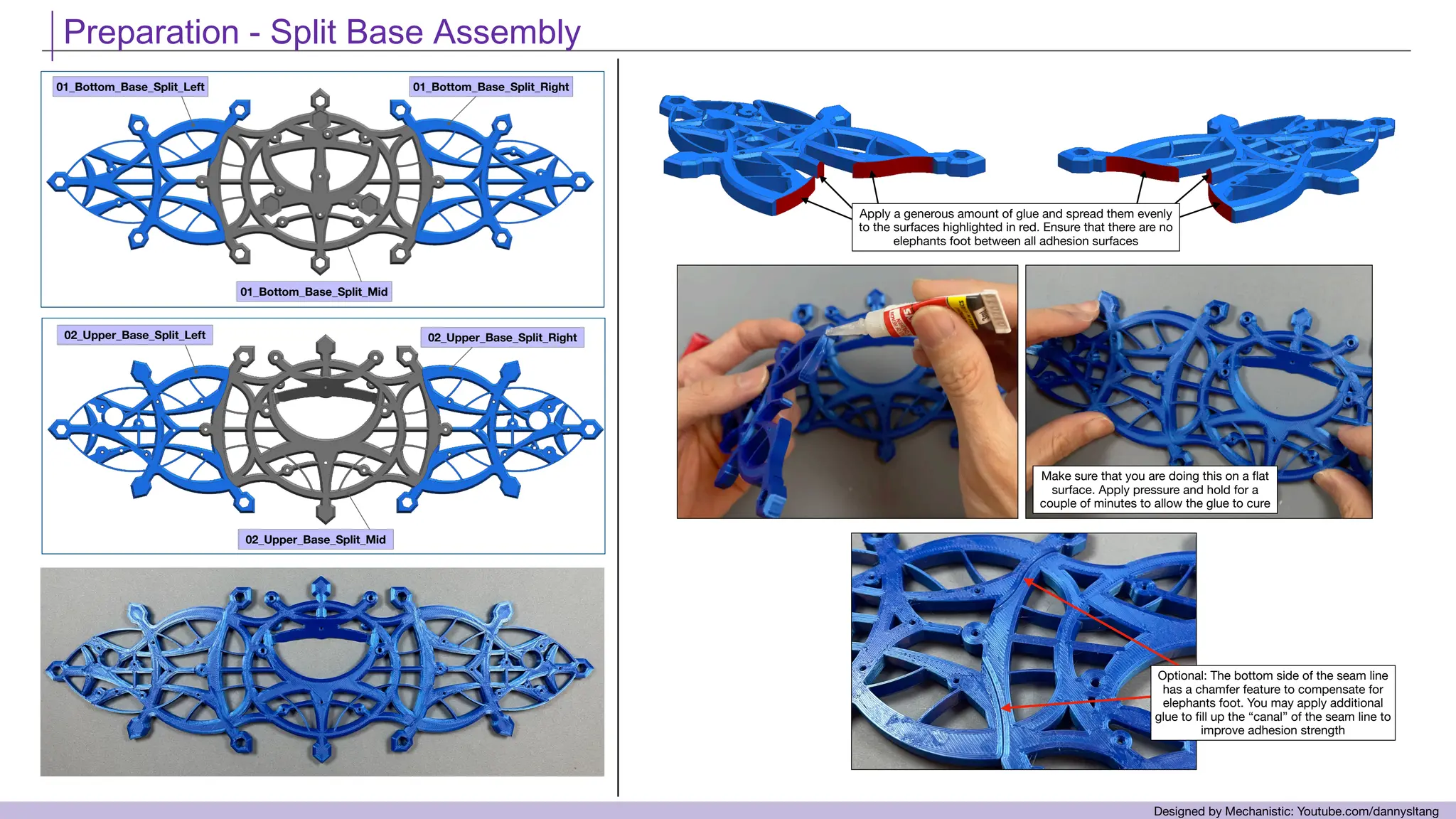 Preparation - Split Base Assembly

01_Bottom_Base_Split_Left

01_Bottom_Base_Split_Right

01_Bottom_Base_Split_Mid

02_Upper_Base_Split_Left

02_Upper_Base_Split_Right

02_Upper_Base_Split_Mid

Apply a generous amount of glue and spread them evenly to the surfaces highlighted in red. Ensure that there are no elephants foot between all adhesion surfaces

Make sure that you are doing this on a flat surface. Apply pressure and hold for a couple of minutes to allow the glue to cure

Optional: The bottom side of the seam line has a chamfer feature to compensate for elephants foot. You may apply additional glue to fill up the “canal” of the seam line to improve adhesion strength

Designed by Mechanistic: Youtube.com/dannysltang