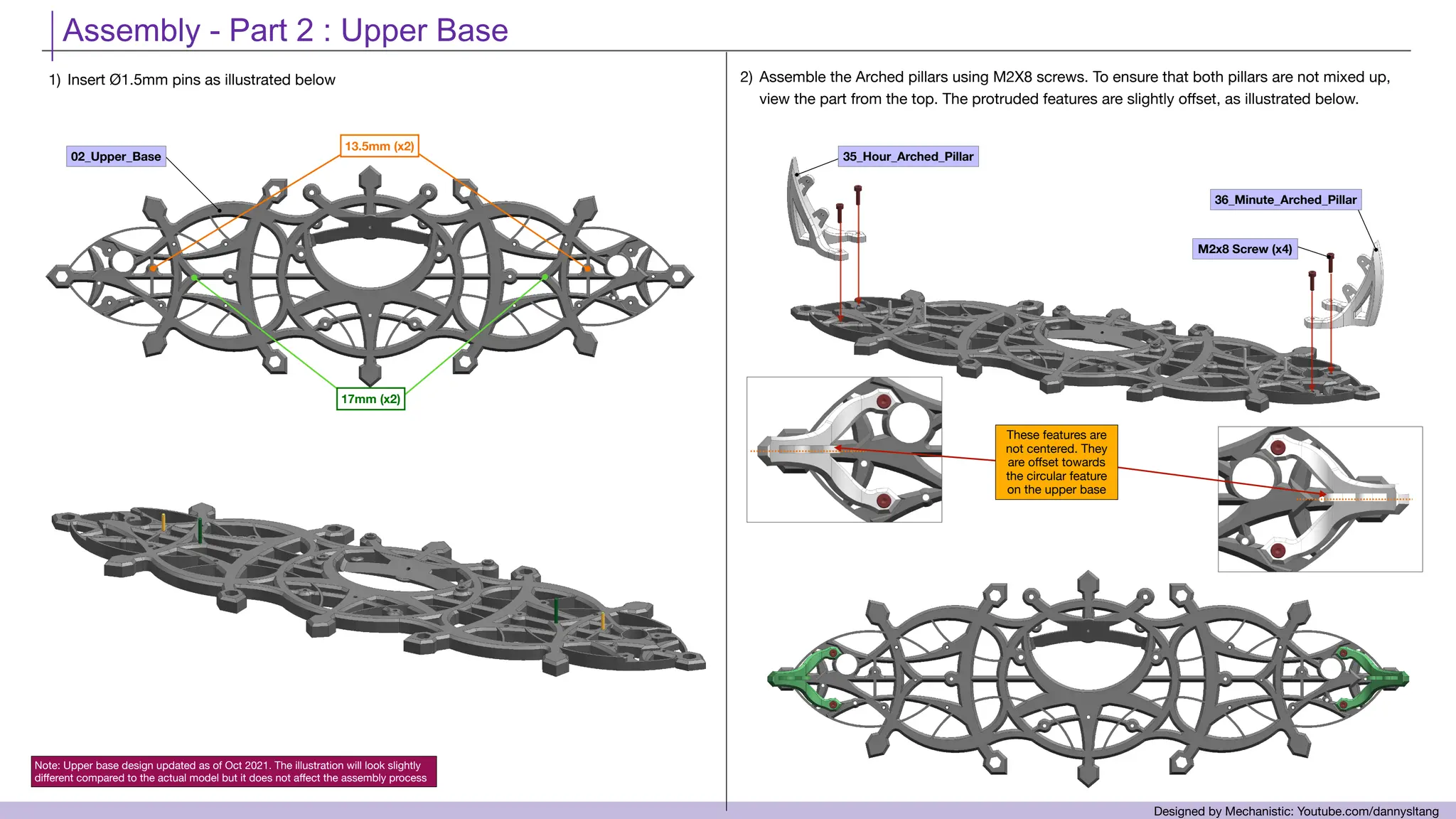 Assembly - Part 2 : Upper Base

1) Insert Ø1.5mm pins as illustrated below

02_Upper_Base

13.5mm (x2)

17mm (x2)

Note: Upper base design updated as of Oct 2021. The illustration will look slightly different compared to the actual model but it does not affect the assembly process

2) Assemble the Arched pillars using M2X8 screws. To ensure that both pillars are not mixed up, view the part from the top. The protruded features are slightly offset, as illustrated below.

35_Hour_Arched_Pillar

36_Minute_Arched_Pillar

M2x8 Screw (x4)

These features are not centered. They are offset towards the circular feature on the upper base

Designed by Mechanistic: Youtube.com/dannysltang