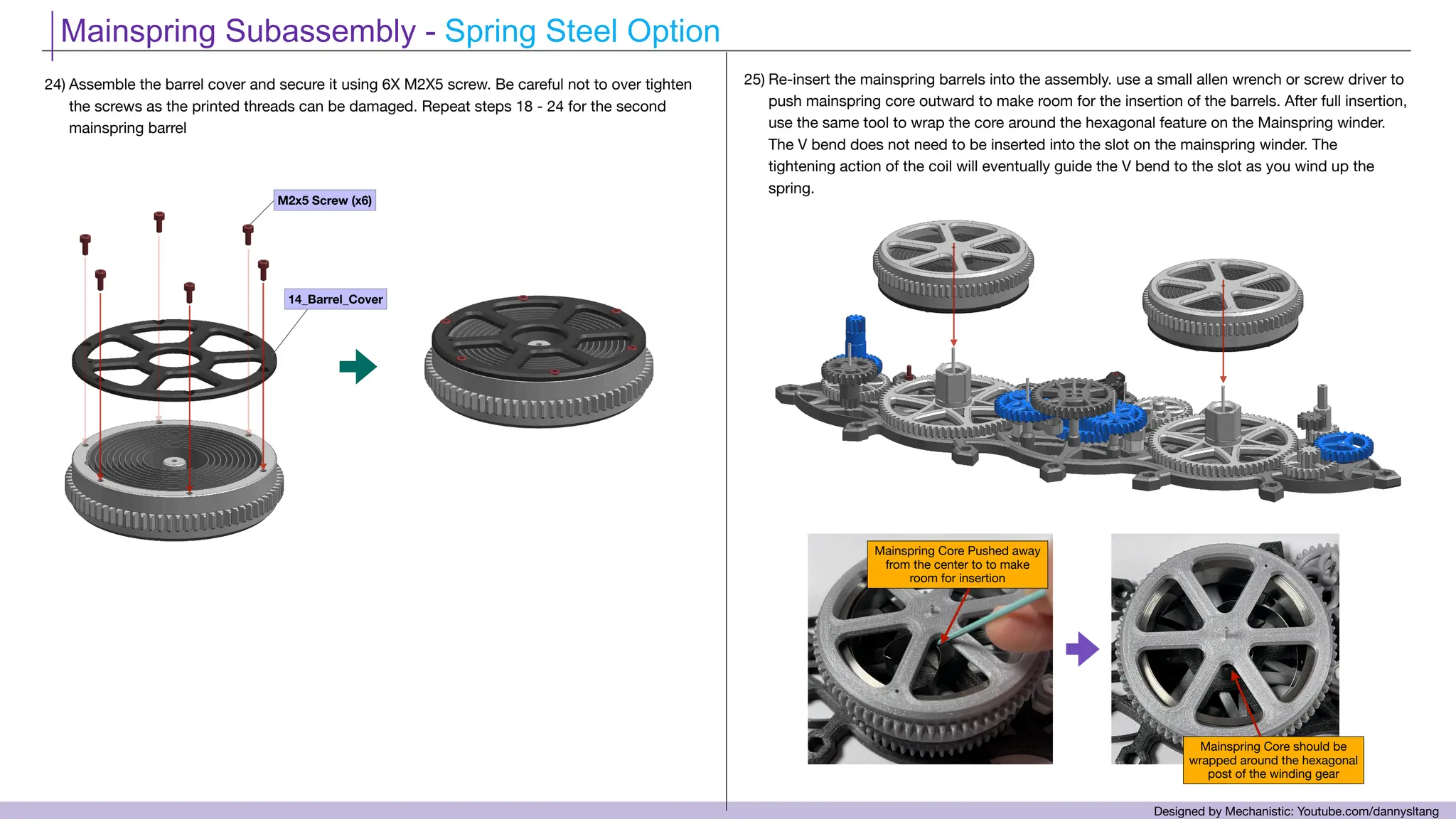 Mainspring Subassembly - Spring Steel Option

24) Assemble the barrel cover and secure it using 6X M2X5 screw. Be careful not to over tighten the screws as the printed threads can be damaged. Repeat steps 18 - 24 for the second mainspring barrel

M2x5 Screw (x6)

14_Barrel_Cover

25) Re-insert the mainspring barrels into the assembly. use a small allen wrench or screw driver to push mainspring core outward to make room for the insertion of the barrels. After full insertion, use the same tool to wrap the core around the hexagonal feature on the Mainspring winder. The V bend does not need to be inserted into the slot on the mainspring winder. The tightening action of the coil will eventually guide the V bend to the slot as you wind up the spring.

Mainspring Core Pushed away from the center to to make room for insertion

Mainspring Core should be wrapped around the hexagonal post of the winding gear

Designed by Mechanistic: Youtube.com/dannysltang