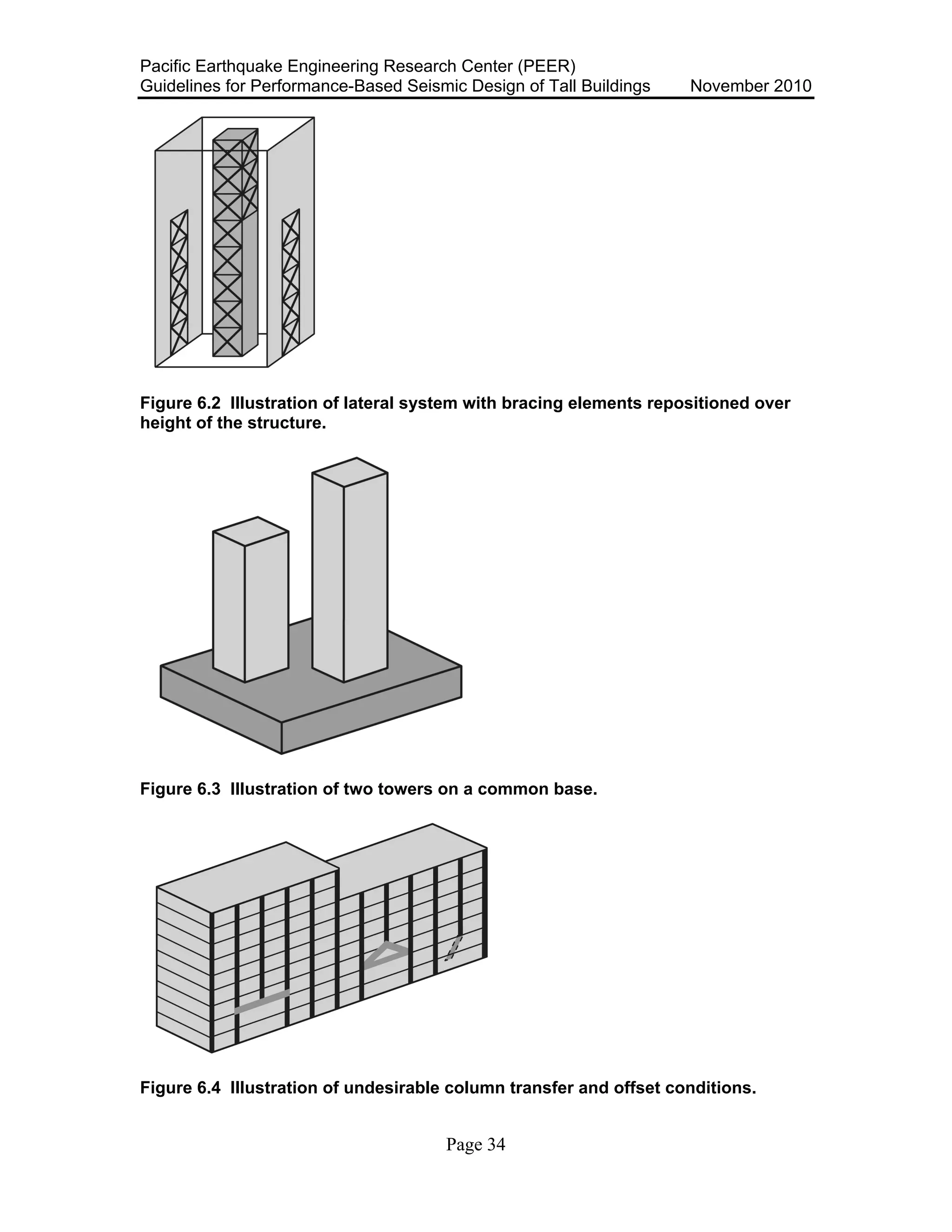 Pacific Earthquake Engineering Research Center (PEER)
Guidelines for Performance-Based Seismic Design of Tall Buildings November 2010

Figure 6.2 Illustration of lateral system with bracing elements repositioned over height of the structure.

Figure 6.3 Illustration of two towers on a common base.

Figure 6.4 Illustration of undesirable column transfer and offset conditions.

Page 34