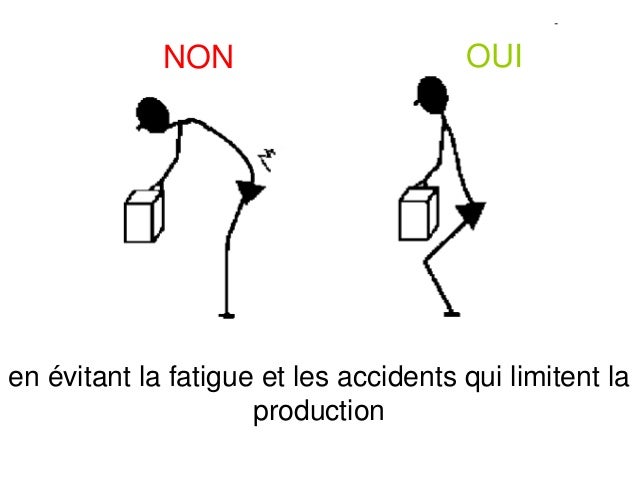 NON

OUI

en évitant la fatigue et les accidents qui limitent la production