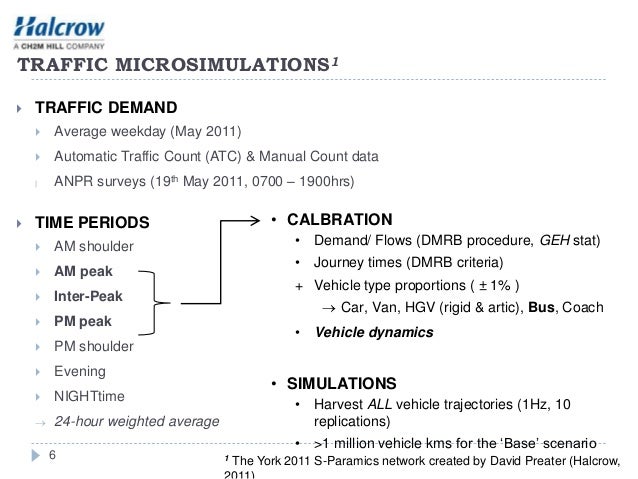 Halcrow
A CH2M HILL COMPANY

TRAFFIC MICROSIMULATIONS$^1$

TRAFFIC DEMAND

Average weekday (May 2011)

Automatic Traffic Count (ATC) & Manual Count data

ANPR surveys (19$^{th}$ May 2011, 0700 – 1900hrs)

TIME PERIODS

AM shoulder

AM peak

Inter-Peak

PM peak

PM shoulder

Evening

NIGHTtime

→ 24-hour weighted average

• CALBRATION

• Demand/ Flows (DMRB procedure, GEH stat)

• Journey times (DMRB criteria)

+ Vehicle type proportions ( ± 1% )

→ Car, Van, HGV (rigid & artic), Bus, Coach

• Vehicle dynamics

• SIMULATIONS

• Harvest ALL vehicle trajectories (1Hz, 10 replications)

• >1 million vehicle kms for the 'Base' scenario

6

$^1$ The York 2011 S-Paramics network created by David Preater (Halcrow, 2011)