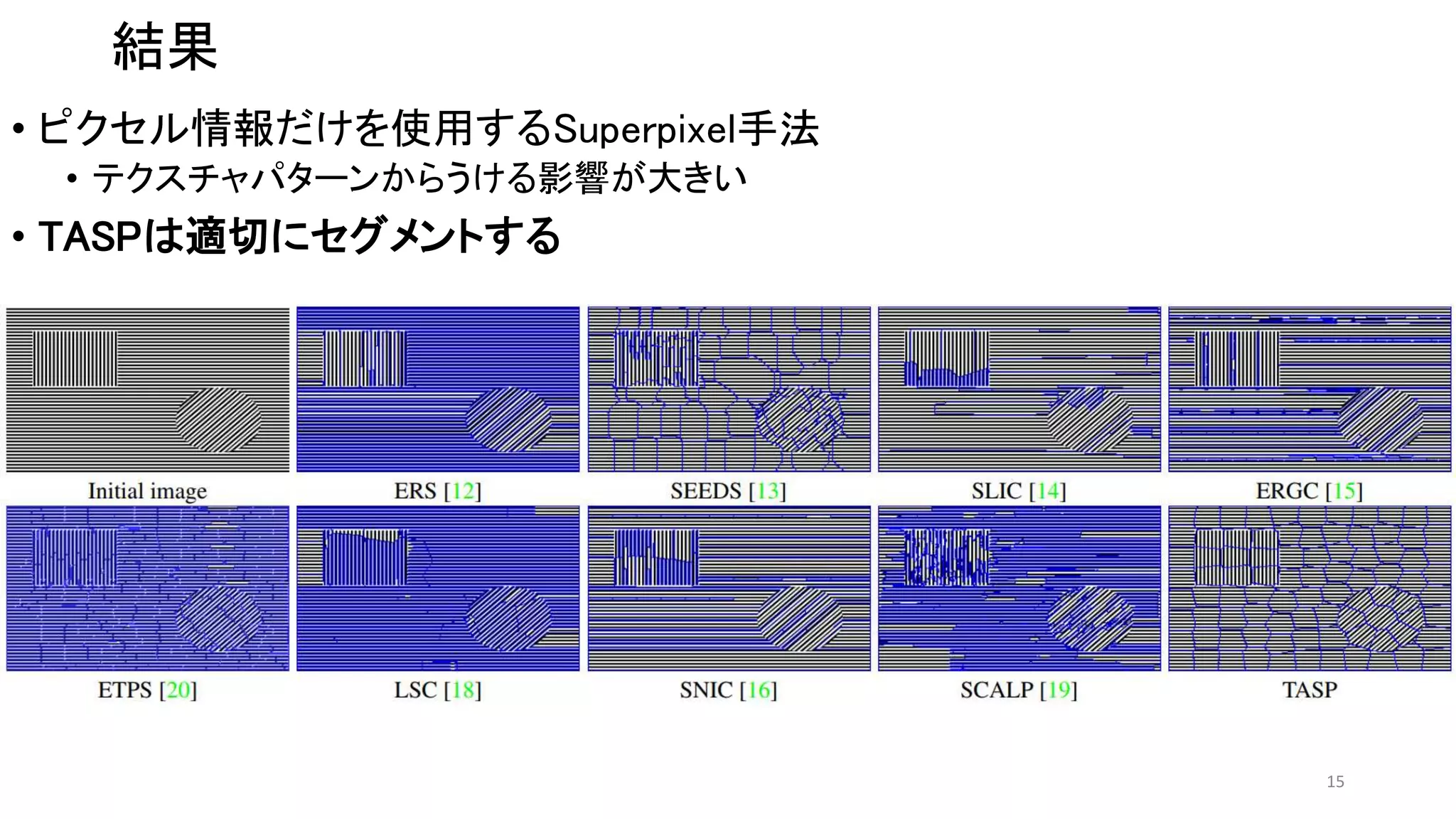 結果

• ピクセル情報だけを使用するSuperpixel手法
 • テクスチャパターンからうける影響が大きい
• TASPは適切にセグメントする

Initial image ERS [12] SEEDS [13] SLIC [14] ERGC [15]

ETPS [20] LSC [18] SNIC [16] SCALP [19] TASP

15