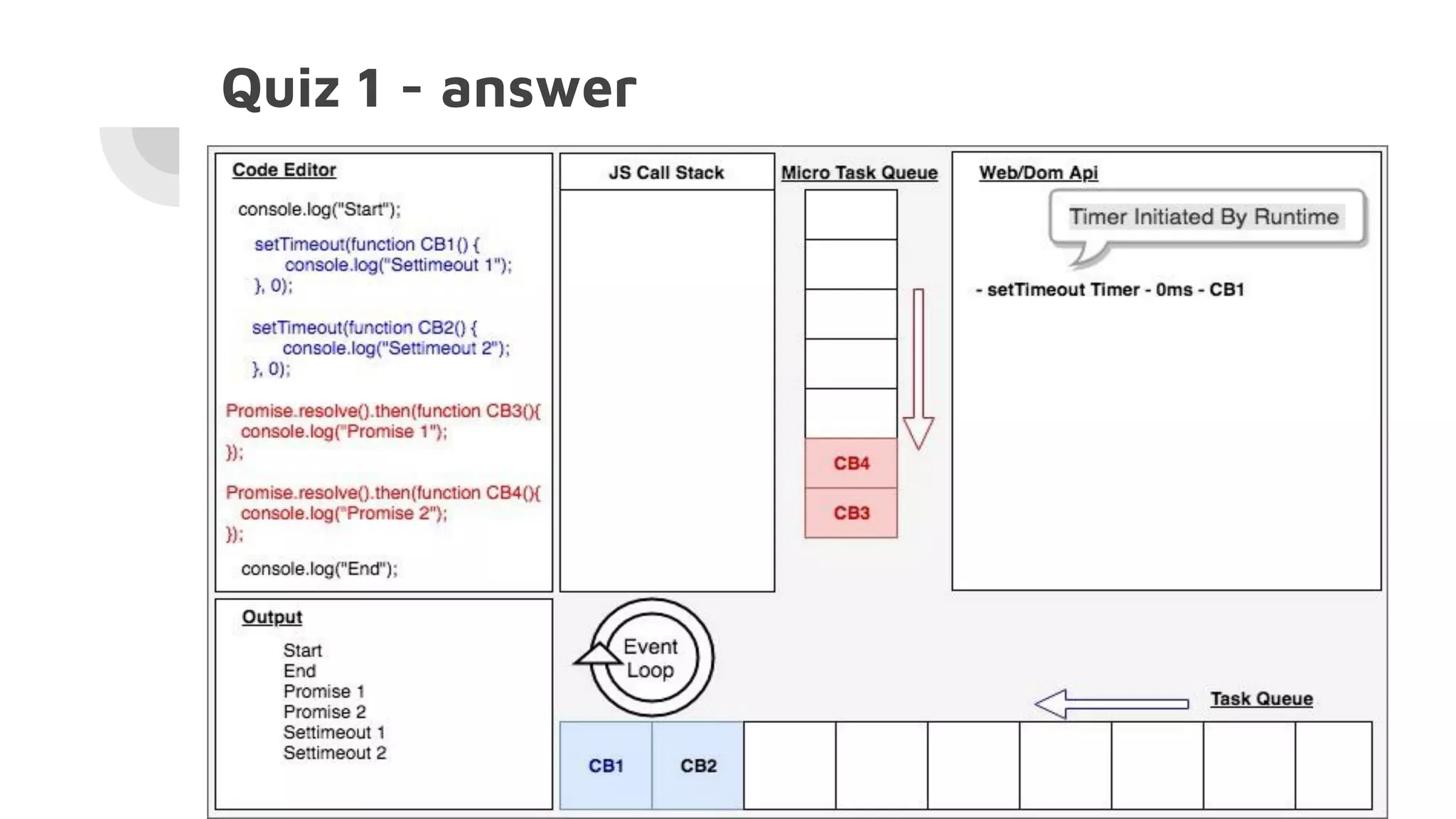 Quiz 1 - answer

Code Editor

console.log("Start");

setTimeout(function CB1() {
console.log("Settimeout 1");
}, 0);

setTimeout(function CB2() {
console.log("Settimeout 2");
}, 0);

Promise.resolve().then(function CB3(){
console.log("Promise 1");
});

Promise.resolve().then(function CB4(){
console.log("Promise 2");
});

console.log("End");

JS Call Stack

Micro Task Queue

CB4

CB3

Web/Dom Api

Timer Initiated By Runtime

- setTimeout Timer - 0ms - CB1

Output

Start
End
Promise 1
Promise 2
Settimeout 1
Settimeout 2

Event Loop

Task Queue

CB1

CB2