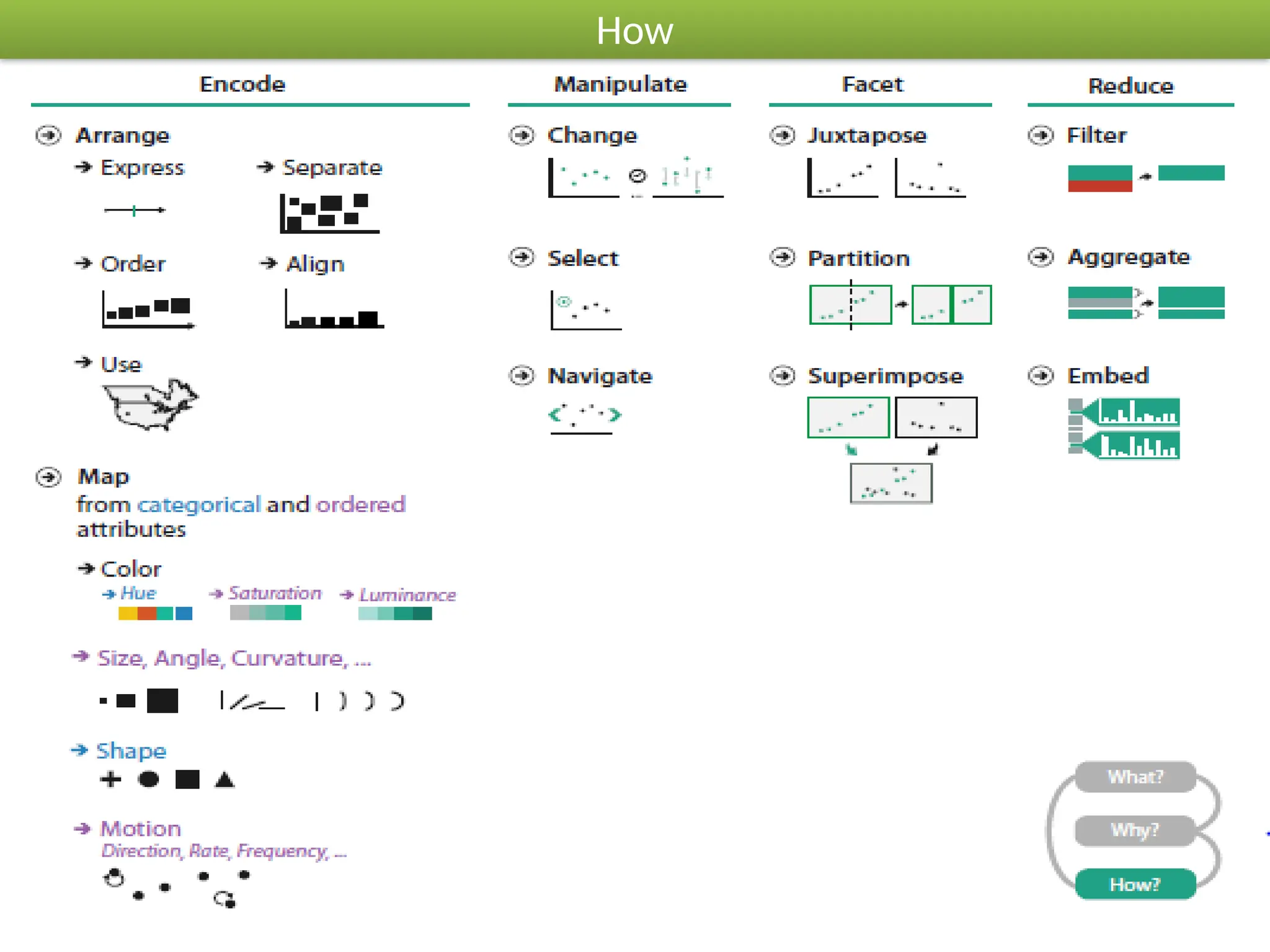 How

Encode

Arrange
→ Express
→ Separate
→ Order
→ Align
→ Use

Map
from categorical and ordered attributes

→ Color
→ Hue
→ Saturation
→ Luminance

→ Size, Angle, Curvature, ...

→ Shape

→ Motion
Direction, Rate, Frequency, ...

Manipulate

Change

Select

Navigate

Facet

Juxtapose

Partition

Superimpose

Reduce

Filter

Aggregate

Embed

What?
Why?
How?