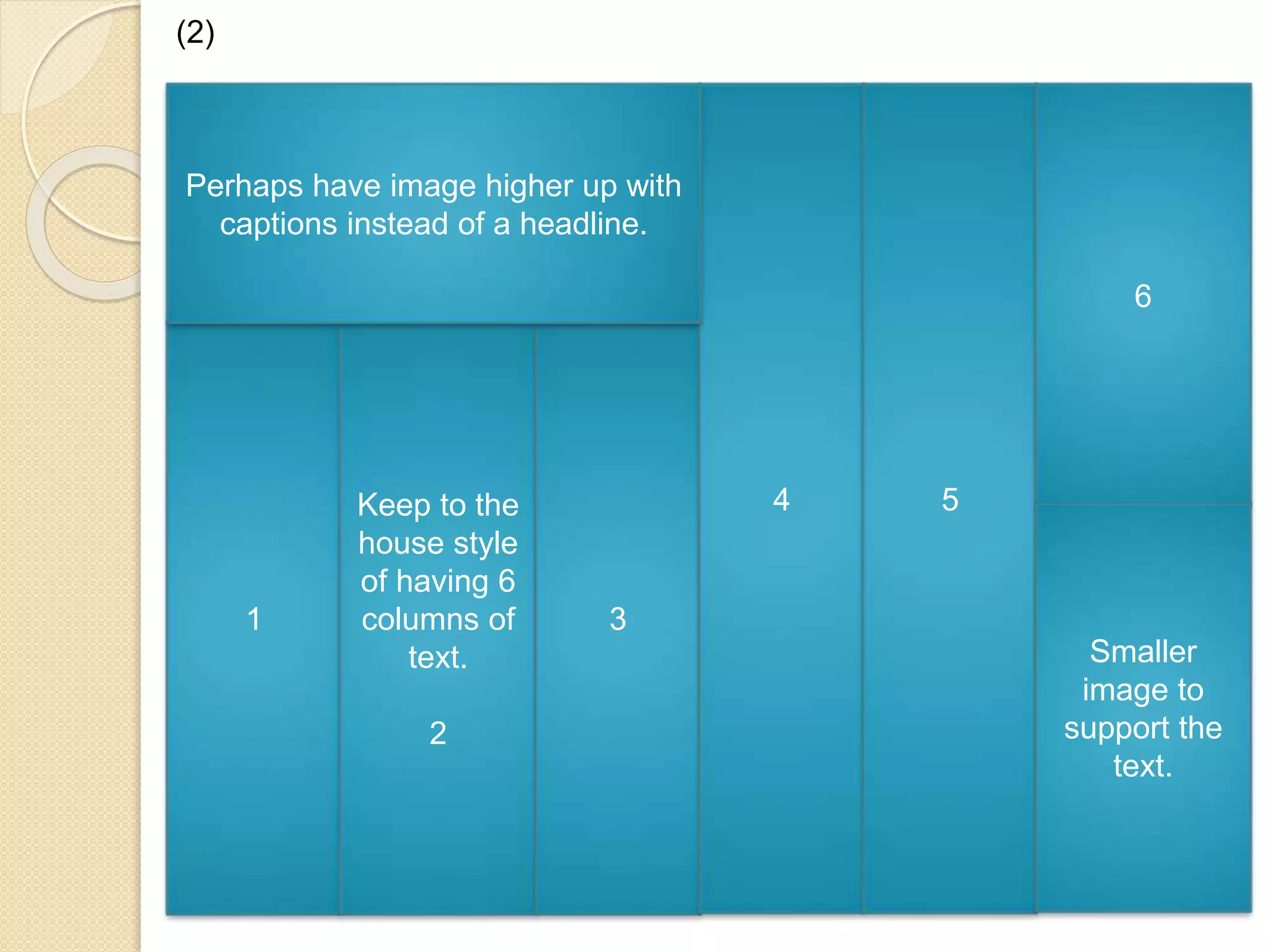 (2)

Perhaps have image higher up with captions instead of a headline.

1

Keep to the house style of having 6 columns of text.

2

3

4

5

6

Smaller image to support the text.