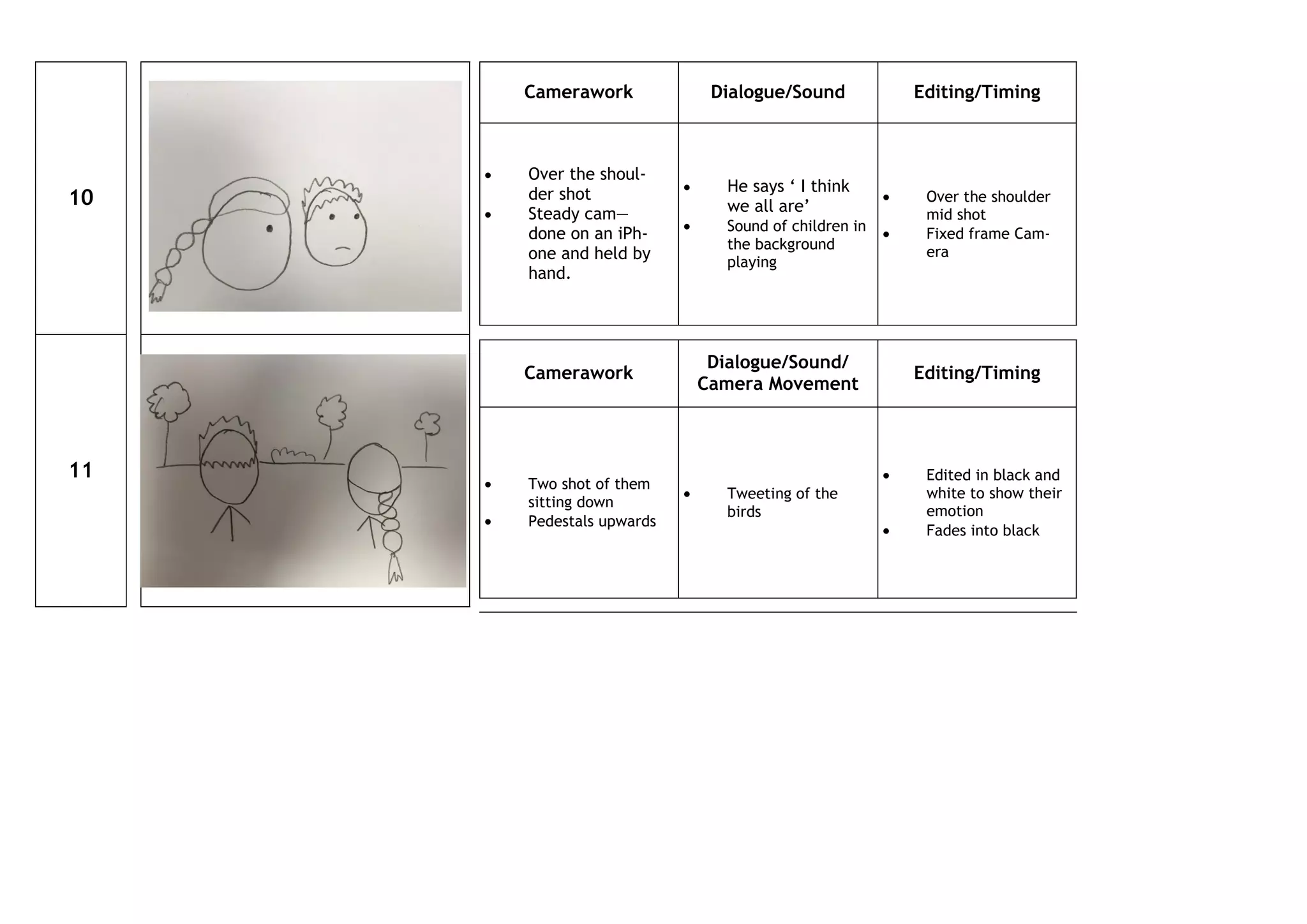 10

| Camerawork | Dialogue/Sound | Editing/Timing |
|---|---|---|
| • Over the shoulder shot • Steady cam— done on an iPhone and held by hand. | • He says ‘ I think we all are’ • Sound of children in the background playing | • Over the shoulder mid shot • Fixed frame Camera |

11

| Camerawork | Dialogue/Sound/ Camera Movement | Editing/Timing |
|---|---|---|
| • Two shot of them sitting down • Pedestals upwards | • Tweeting of the birds | • Edited in black and white to show their emotion • Fades into black |