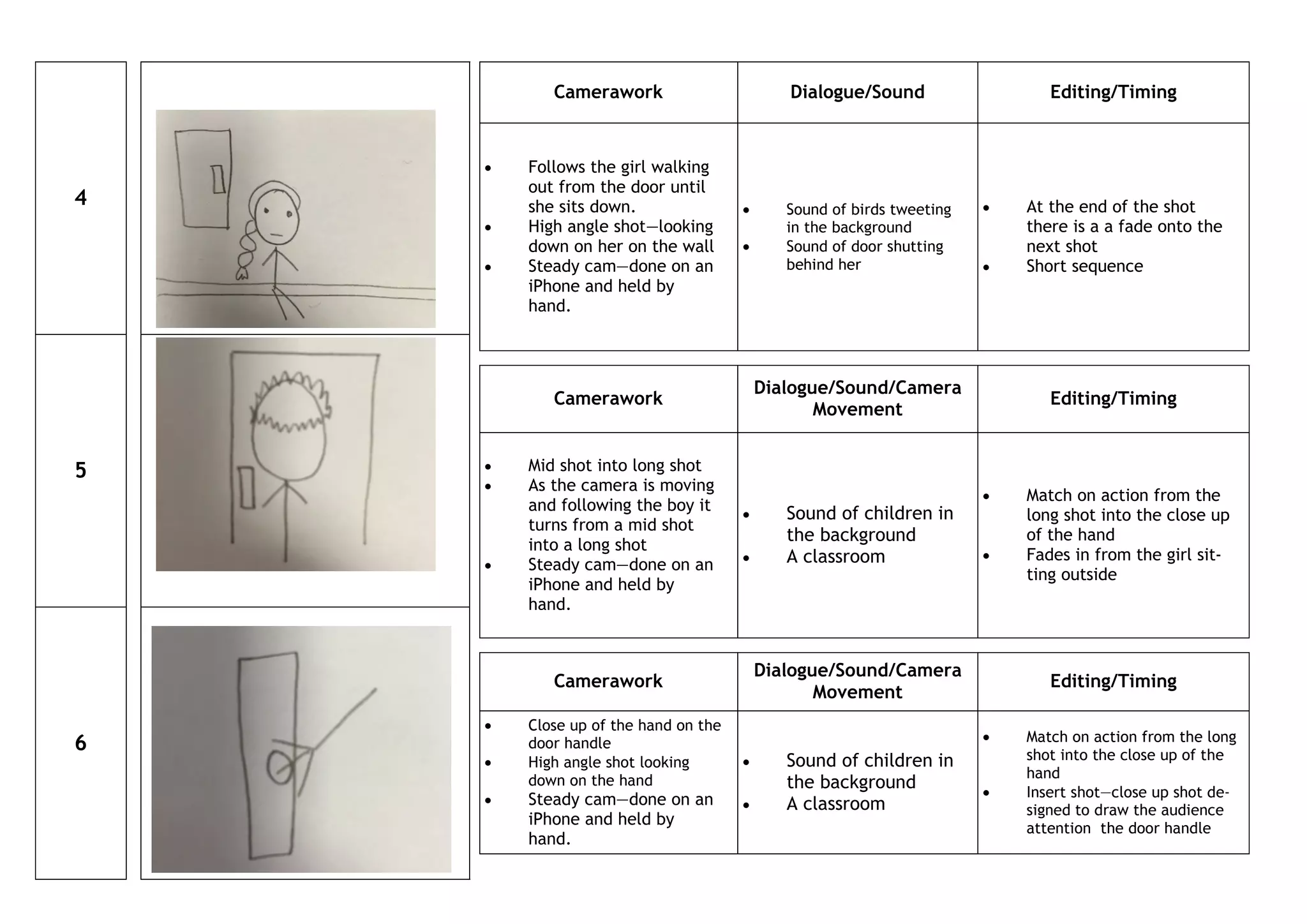 4

| Camerawork | Dialogue/Sound | Editing/Timing |
|---|---|---|
| • Follows the girl walking out from the door until she sits down. • High angle shot—looking down on her on the wall • Steady cam—done on an iPhone and held by hand. | • Sound of birds tweeting in the background • Sound of door shutting behind her | • At the end of the shot there is a a fade onto the next shot • Short sequence |

5

| Camerawork | Dialogue/Sound/Camera Movement | Editing/Timing |
|---|---|---|
| • Mid shot into long shot • As the camera is moving and following the boy it turns from a mid shot into a long shot • Steady cam—done on an iPhone and held by hand. | • Sound of children in the background • A classroom | • Match on action from the long shot into the close up of the hand • Fades in from the girl sitting outside |

6

| Camerawork | Dialogue/Sound/Camera Movement | Editing/Timing |
|---|---|---|
| • Close up of the hand on the door handle • High angle shot looking down on the hand • Steady cam—done on an iPhone and held by hand. | • Sound of children in the background • A classroom | • Match on action from the long shot into the close up of the hand • Insert shot—close up shot designed to draw the audience attention the door handle |