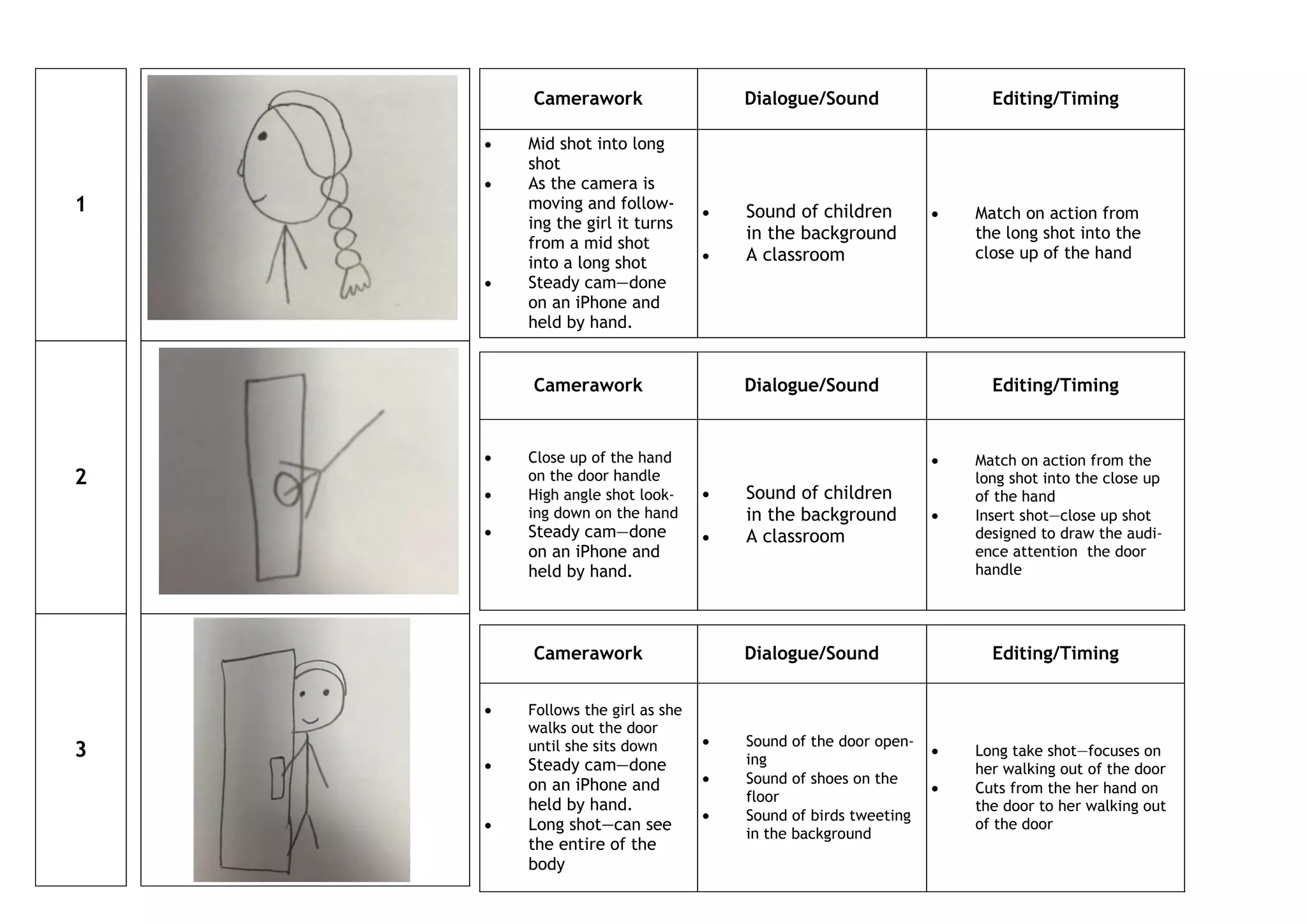 1

| Camerawork | Dialogue/Sound | Editing/Timing |
|---|---|---|
| • Mid shot into long shot • As the camera is moving and following the girl it turns from a mid shot into a long shot • Steady cam—done on an iPhone and held by hand. | • Sound of children in the background • A classroom | • Match on action from the long shot into the close up of the hand |

2

| Camerawork | Dialogue/Sound | Editing/Timing |
|---|---|---|
| • Close up of the hand on the door handle • High angle shot looking down on the hand • Steady cam—done on an iPhone and held by hand. | • Sound of children in the background • A classroom | • Match on action from the long shot into the close up of the hand • Insert shot—close up shot designed to draw the audience attention  the door handle |

3

| Camerawork | Dialogue/Sound | Editing/Timing |
|---|---|---|
| • Follows the girl as she walks out the door until she sits down • Steady cam—done on an iPhone and held by hand. • Long shot—can see the entire of the body | • Sound of the door opening • Sound of shoes on the floor • Sound of birds tweeting in the background | • Long take shot—focuses on her walking out of the door • Cuts from the her hand on the door to her walking out of the door |