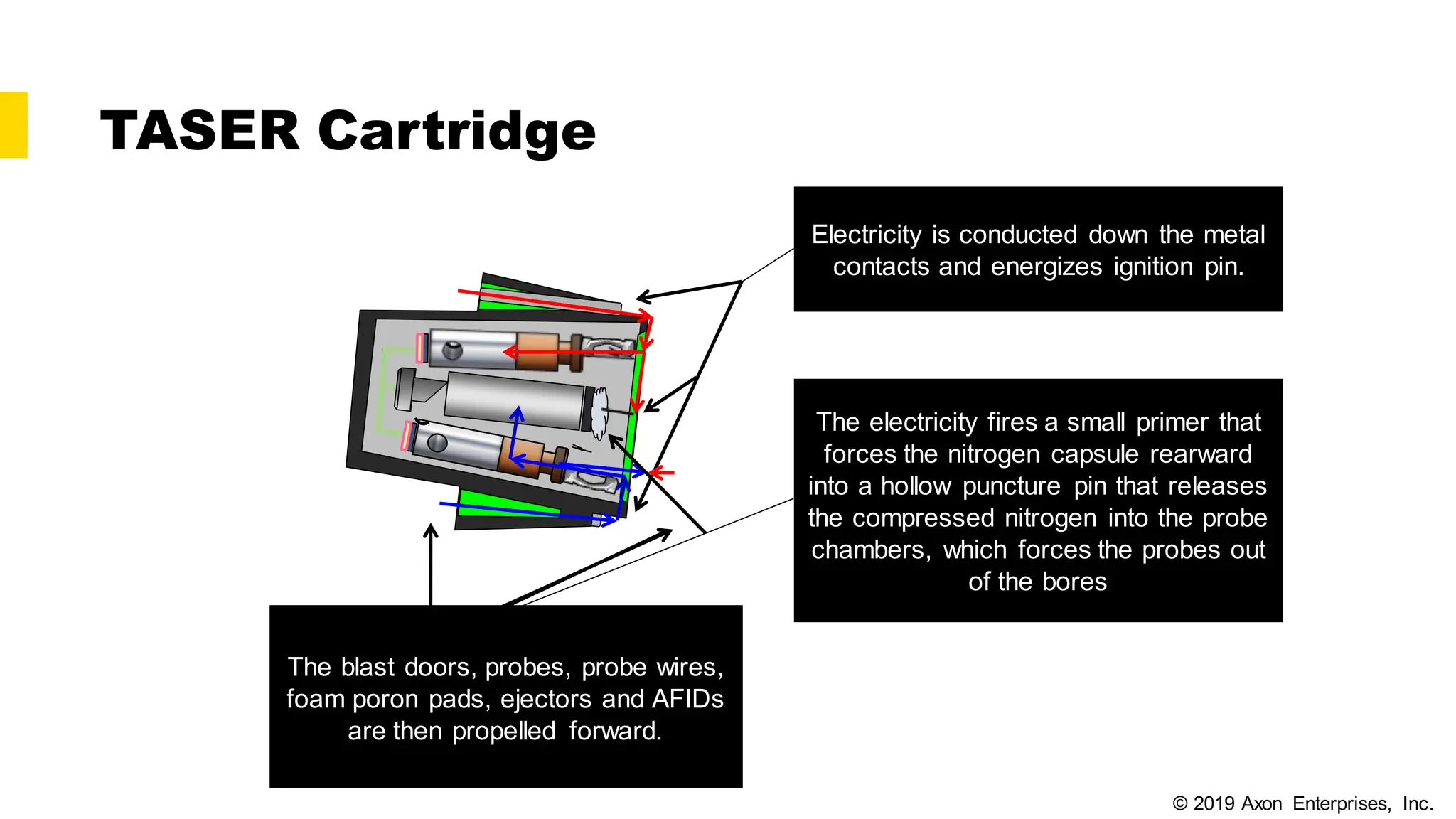 TASER Cartridge

Electricity is conducted down the metal contacts and energizes ignition pin.

The electricity fires a small primer that forces the nitrogen capsule rearward into a hollow puncture pin that releases the compressed nitrogen into the probe chambers, which forces the probes out of the bores

The blast doors, probes, probe wires, foam poron pads, ejectors and AFIDs are then propelled forward.

© 2019 Axon Enterprises, Inc.