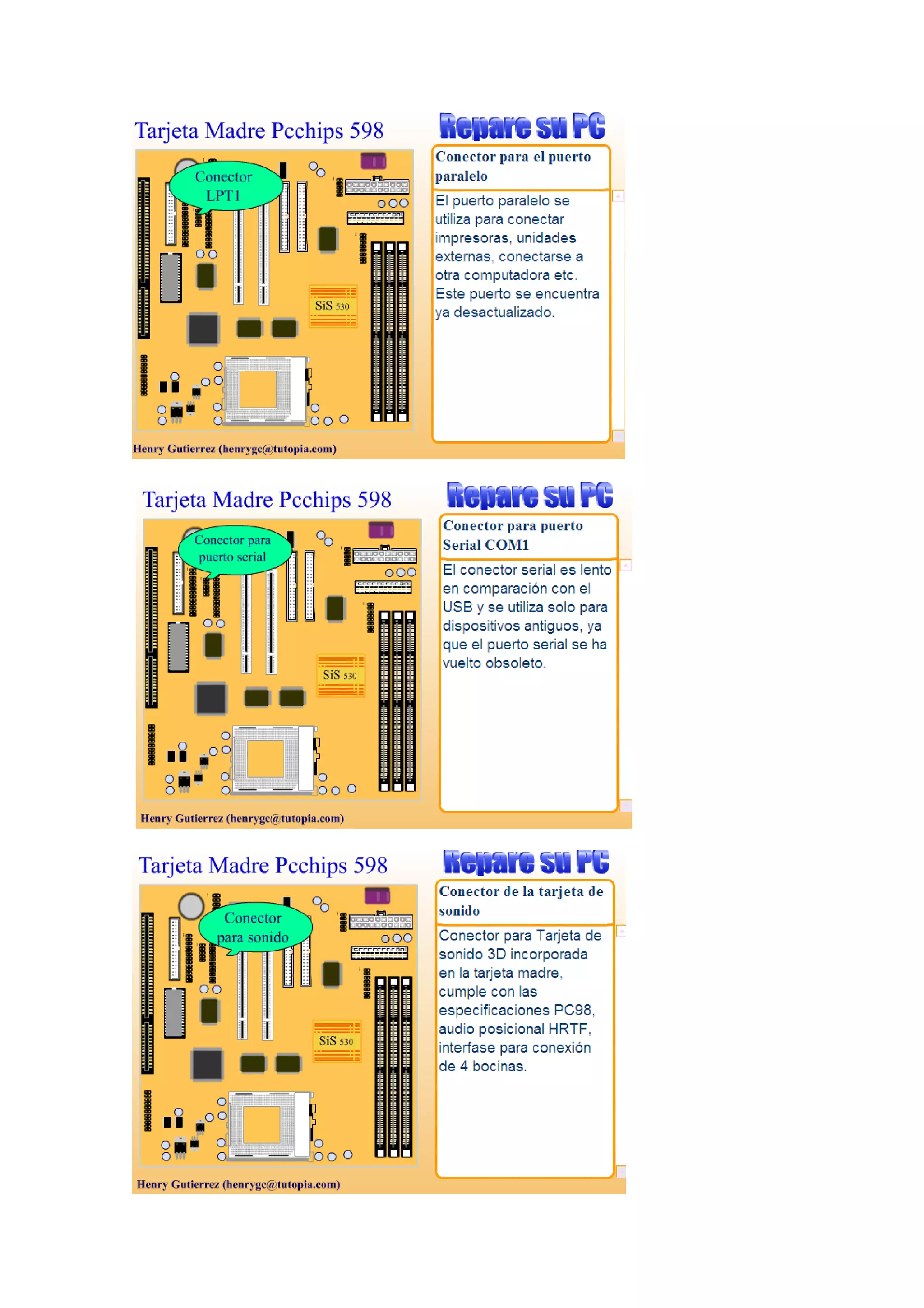 Tarjeta Madre Pcchips 598

Repare su PC

Conector LPT1

SiS 530

Conector para el puerto paralelo

El puerto paralelo se utiliza para conectar impresoras, unidades externas, conectarse a otra computadora etc. Este puerto se encuentra ya desactualizado.

Henry Gutierrez (henrygc@tutopia.com)

Tarjeta Madre Pcchips 598

Repare su PC

Conector para puerto serial

SiS 530

Conector para puerto Serial COM1

El conector serial es lento en comparación con el USB y se utiliza solo para dispositivos antiguos, ya que el puerto serial se ha vuelto obsoleto.

Henry Gutierrez (henrygc@tutopia.com)

Tarjeta Madre Pcchips 598

Repare su PC

Conector para sonido

SiS 530

Conector de la tarjeta de sonido

Conector para Tarjeta de sonido 3D incorporada en la tarjeta madre, cumple con las especificaciones PC98, audio posicional HRTF, interfase para conexión de 4 bocinas.

Henry Gutierrez (henrygc@tutopia.com)