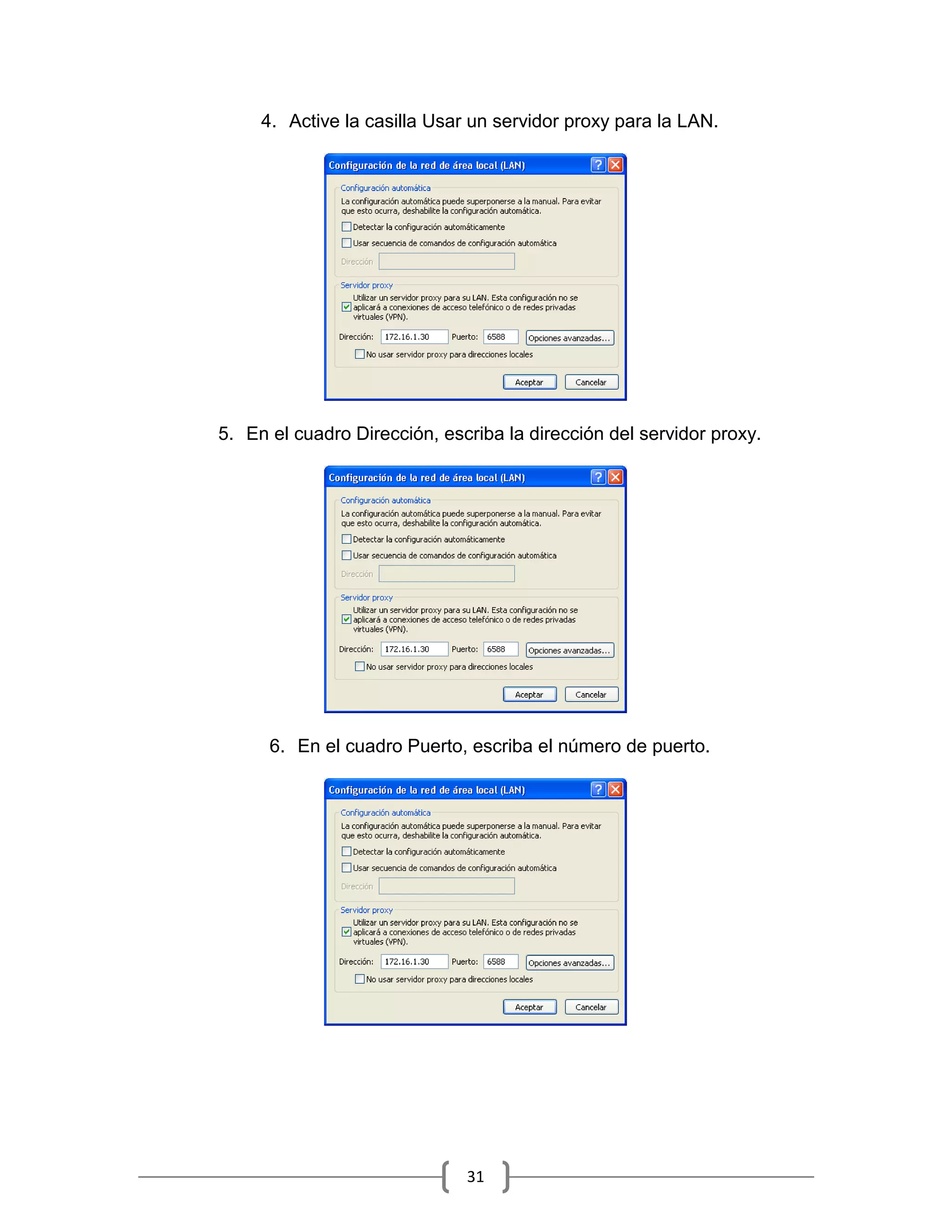 4. Active la casilla Usar un servidor proxy para la LAN.

Configuración de la red de área local (LAN)

Configuración automática

La configuración automática puede superponerse a la manual. Para evitar que esto ocurra, deshabilite la configuración automática.

Detectar la configuración automáticamente

Usar secuencia de comandos de configuración automática

Dirección

Servidor proxy

Utilizar un servidor proxy para su LAN. Esta configuración no se aplicará a conexiones de acceso telefónico o de redes privadas virtuales (VPN).

Dirección: 172.16.1.30 Puerto: 6588 Opciones avanzadas...

No usar servidor proxy para direcciones locales

Aceptar Cancelar

5. En el cuadro Dirección, escriba la dirección del servidor proxy.

Configuración de la red de área local (LAN)

Configuración automática

La configuración automática puede superponerse a la manual. Para evitar que esto ocurra, deshabilite la configuración automática.

Detectar la configuración automáticamente

Usar secuencia de comandos de configuración automática

Dirección

Servidor proxy

Utilizar un servidor proxy para su LAN. Esta configuración no se aplicará a conexiones de acceso telefónico o de redes privadas virtuales (VPN).

Dirección: 172.16.1.30 Puerto: 6588 Opciones avanzadas...

No usar servidor proxy para direcciones locales

Aceptar Cancelar

6. En el cuadro Puerto, escriba el número de puerto.

Configuración de la red de área local (LAN)

Configuración automática

La configuración automática puede superponerse a la manual. Para evitar que esto ocurra, deshabilite la configuración automática.

Detectar la configuración automáticamente

Usar secuencia de comandos de configuración automática

Dirección

Servidor proxy

Utilizar un servidor proxy para su LAN. Esta configuración no se aplicará a conexiones de acceso telefónico o de redes privadas virtuales (VPN).

Dirección: 172.16.1.30 Puerto: 6588 Opciones avanzadas...

No usar servidor proxy para direcciones locales

Aceptar Cancelar

31