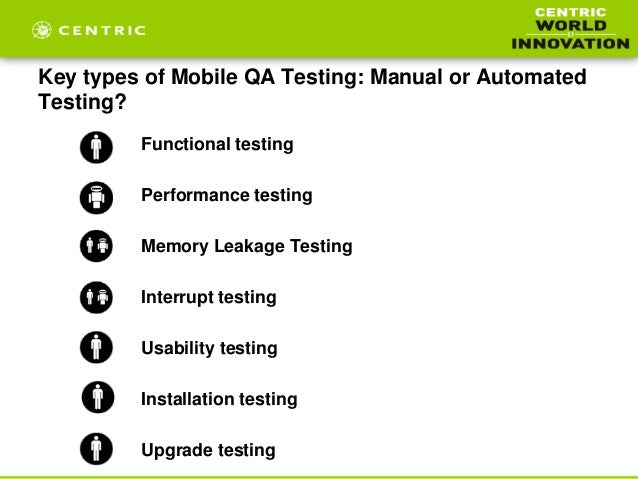 CENTRIC

CENTRIC WORLD INNOVATION

Key types of Mobile QA Testing: Manual or Automated Testing?

Functional testing

Performance testing

Memory Leakage Testing

Interrupt testing

Usability testing

Installation testing

Upgrade testing