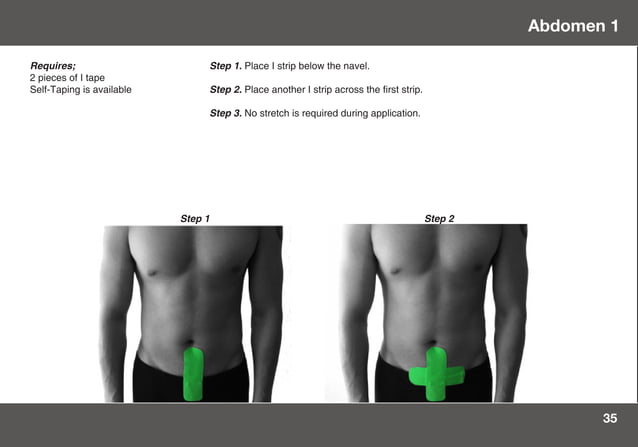 Abdomen 1

Requires;
2 pieces of I tape
Self-Taping is available

Step 1. Place I strip below the navel.

Step 2. Place another I strip across the first strip.

Step 3. No stretch is required during application.

Step 1

Step 2

35