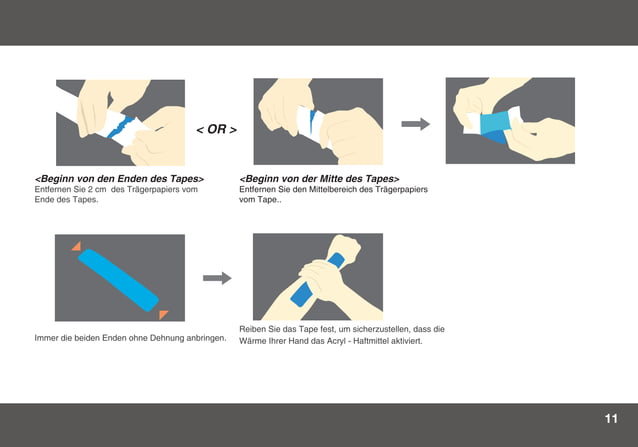 < OR >

<Beginn von den Enden des Tapes>
Entfernen Sie 2 cm des Trägerpapiers vom Ende des Tapes.

<Beginn von der Mitte des Tapes>
Entfernen Sie den Mittelbereich des Trägerpapiers vom Tape..

Immer die beiden Enden ohne Dehnung anbringen.

Reiben Sie das Tape fest, um sicherzustellen, dass die Wärme Ihrer Hand das Acryl - Haftmittel aktiviert.

11