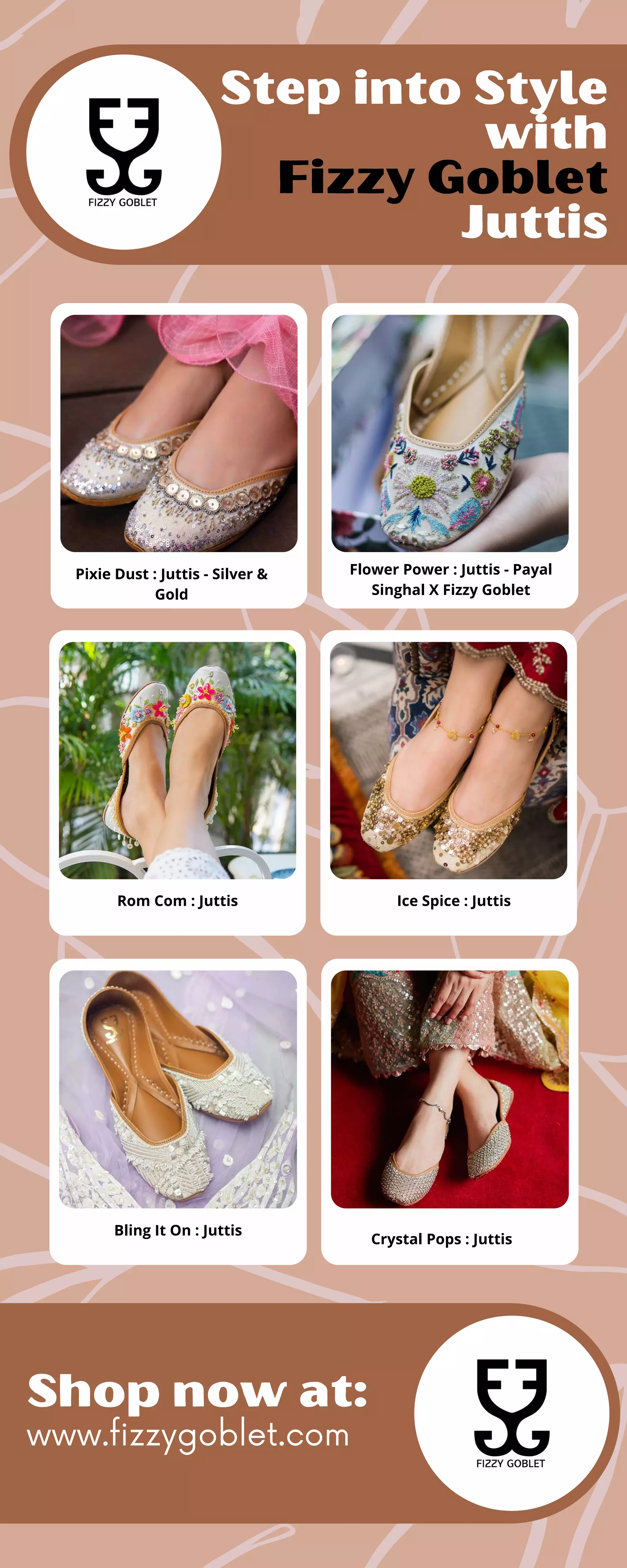 FIZZY GOBLET

Step into Style with Fizzy Goblet Juttis

Pixie Dust : Juttis - Silver & Gold

Flower Power : Juttis - Payal Singhal X Fizzy Goblet

Rom Com : Juttis

Ice Spice : Juttis

Bling It On : Juttis

Crystal Pops : Juttis

Shop now at:
www.fizzygoblet.com

FIZZY GOBLET