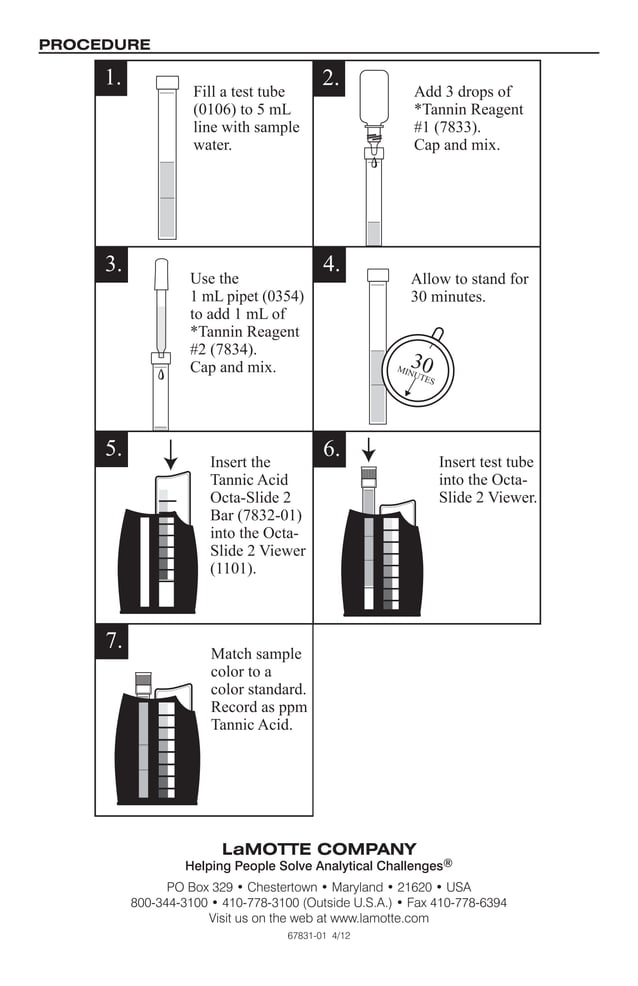 PROCEDURE

1. Fill a test tube (0106) to 5 mL line with sample water.

2. Add 3 drops of *Tannin Reagent #1 (7833). Cap and mix.

3. Use the 1 mL pipet (0354) to add 1 mL of *Tannin Reagent #2 (7834). Cap and mix.

4. Allow to stand for 30 minutes.

30 MINUTES

5. Insert the Tannic Acid Octa-Slide 2 Bar (7832-01) into the Octa-Slide 2 Viewer (1101).

6. Insert test tube into the Octa-Slide 2 Viewer.

7. Match sample color to a color standard. Record as ppm Tannic Acid.

LaMOTTE COMPANY
Helping People Solve Analytical Challenges®
PO Box 329 • Chestertown • Maryland • 21620 • USA
800-344-3100 • 410-778-3100 (Outside U.S.A.) • Fax 410-778-6394
Visit us on the web at www.lamotte.com
67831-01 4/12