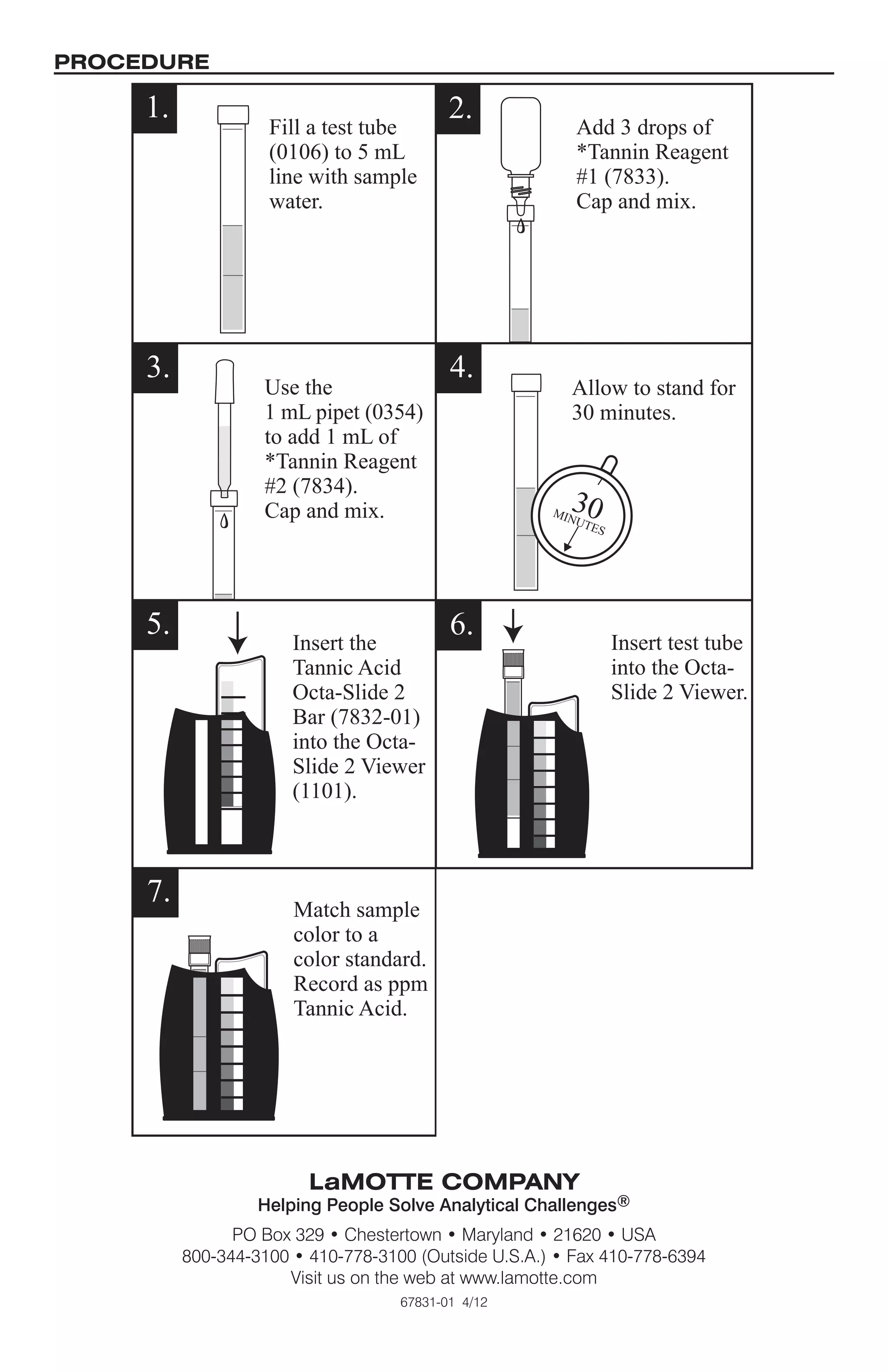 PROCEDURE

1.
Fill a test tube (0106) to 5 mL line with sample water.

2.
Add 3 drops of *Tannin Reagent #1 (7833). Cap and mix.

3.
Use the 1 mL pipet (0354) to add 1 mL of *Tannin Reagent #2 (7834). Cap and mix.

4.
Allow to stand for 30 minutes.

30 MINUTES

5.
Insert the Tannic Acid Octa-Slide 2 Bar (7832-01) into the Octa-Slide 2 Viewer (1101).

6.
Insert test tube into the Octa-Slide 2 Viewer.

7.
Match sample color to a color standard. Record as ppm Tannic Acid.

LaMOTTE COMPANY
Helping People Solve Analytical Challenges®

PO Box 329 • Chestertown • Maryland • 21620 • USA
800-344-3100 • 410-778-3100 (Outside U.S.A.) • Fax 410-778-6394
Visit us on the web at www.lamotte.com

67831-01 4/12