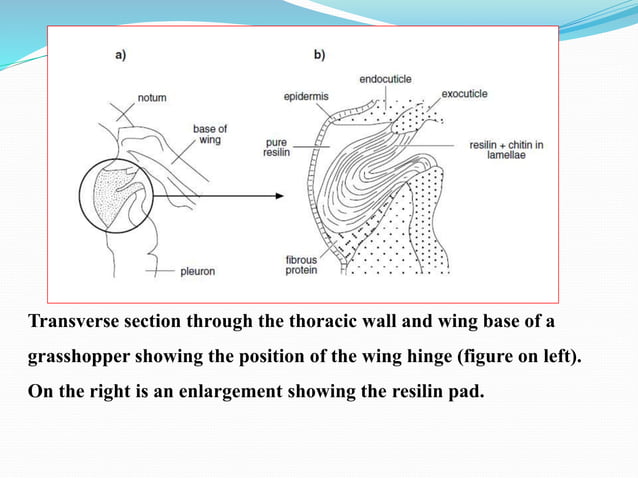 a)

notum

base of wing

pleuron

b)

endocuticle

epidermis

exocuticle

pure resilin

resilin + chitin in lamellae

fibrous protein

Transverse section through the thoracic wall and wing base of a grasshopper showing the position of the wing hinge (figure on left). On the right is an enlargement showing the resilin pad.