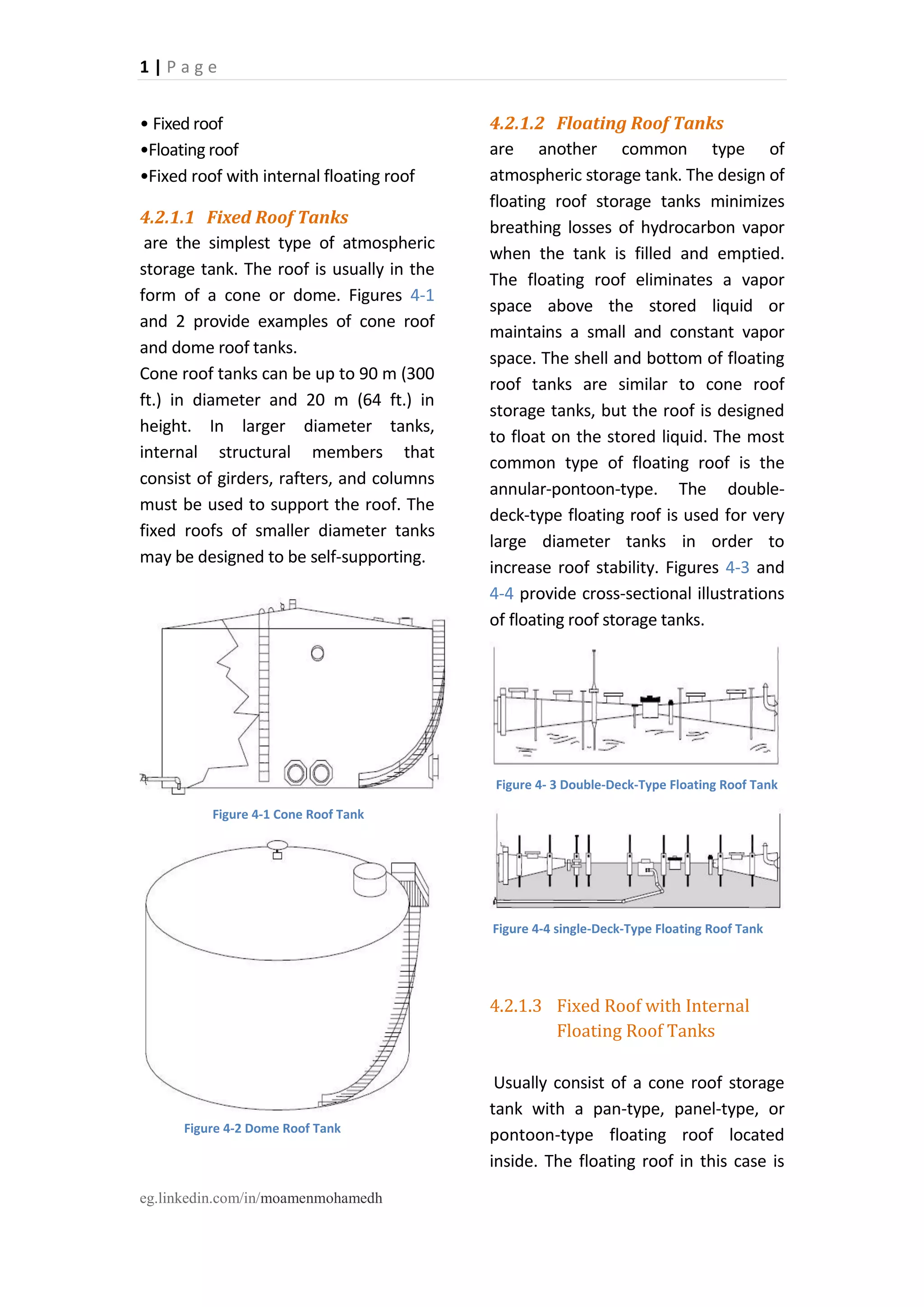 1 | Page

• Fixed roof
•Floating roof
•Fixed roof with internal floating roof

4.2.1.1 Fixed Roof Tanks

are the simplest type of atmospheric storage tank. The roof is usually in the form of a cone or dome. Figures 4-1 and 2 provide examples of cone roof and dome roof tanks.
Cone roof tanks can be up to 90 m (300 ft.) in diameter and 20 m (64 ft.) in height. In larger diameter tanks, internal structural members that consist of girders, rafters, and columns must be used to support the roof. The fixed roofs of smaller diameter tanks may be designed to be self-supporting.

Figure 4-1 Cone Roof Tank

Figure 4-2 Dome Roof Tank

4.2.1.2 Floating Roof Tanks

are another common type of atmospheric storage tank. The design of floating roof storage tanks minimizes breathing losses of hydrocarbon vapor when the tank is filled and emptied. The floating roof eliminates a vapor space above the stored liquid or maintains a small and constant vapor space. The shell and bottom of floating roof tanks are similar to cone roof storage tanks, but the roof is designed to float on the stored liquid. The most common type of floating roof is the annular-pontoon-type. The double-deck-type floating roof is used for very large diameter tanks in order to increase roof stability. Figures 4-3 and 4-4 provide cross-sectional illustrations of floating roof storage tanks.

Figure 4- 3 Double-Deck-Type Floating Roof Tank

Figure 4-4 single-Deck-Type Floating Roof Tank

4.2.1.3 Fixed Roof with Internal Floating Roof Tanks

Usually consist of a cone roof storage tank with a pan-type, panel-type, or pontoon-type floating roof located inside. The floating roof in this case is

eg.linkedin.com/in/moamenmohamedh