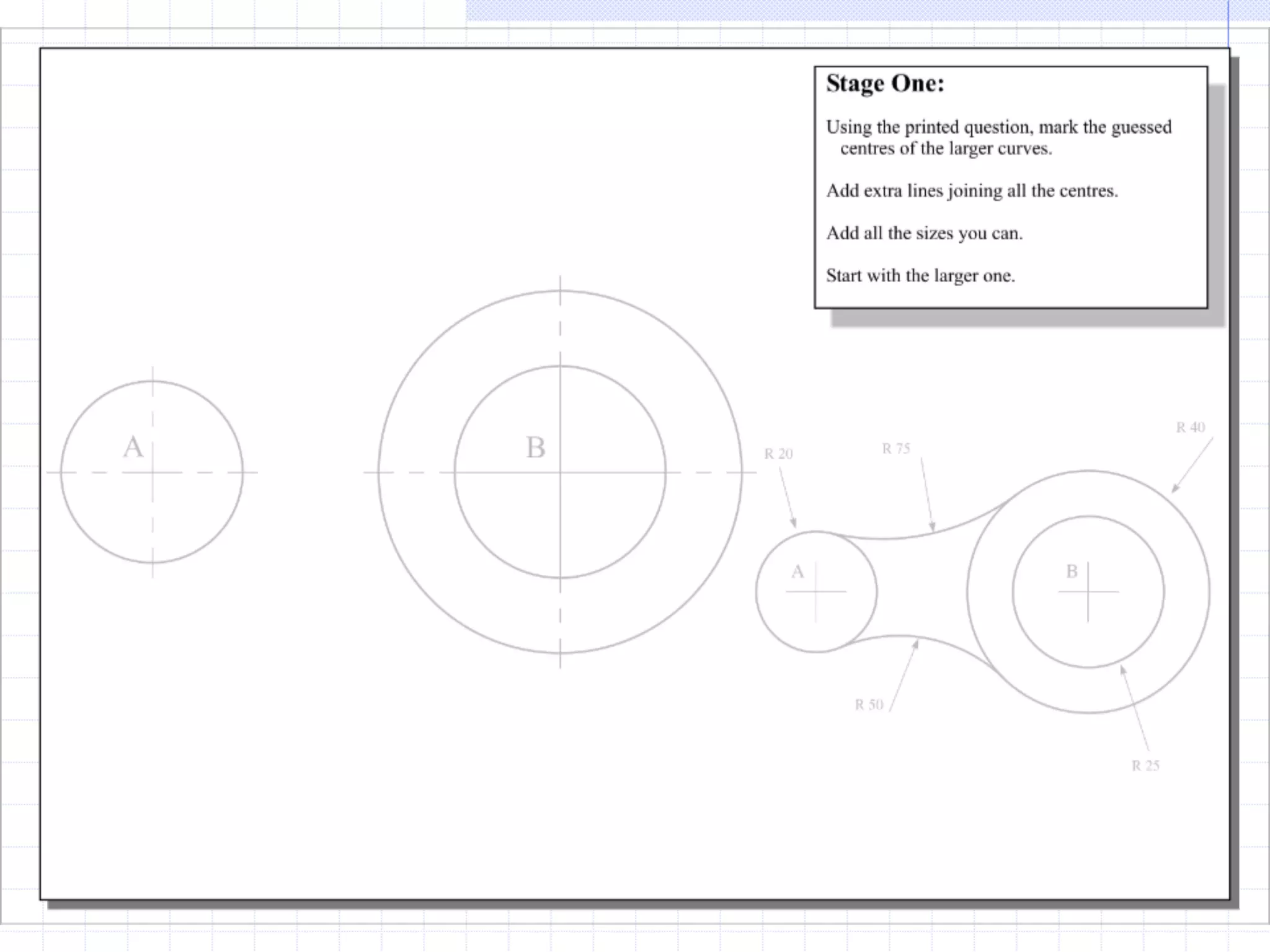 Stage One:

Using the printed question, mark the guessed centres of the larger curves.

Add extra lines joining all the centres.

Add all the sizes you can.

Start with the larger one.

A

B

R 20

R 75

R 40

A

B

R 50

R 25