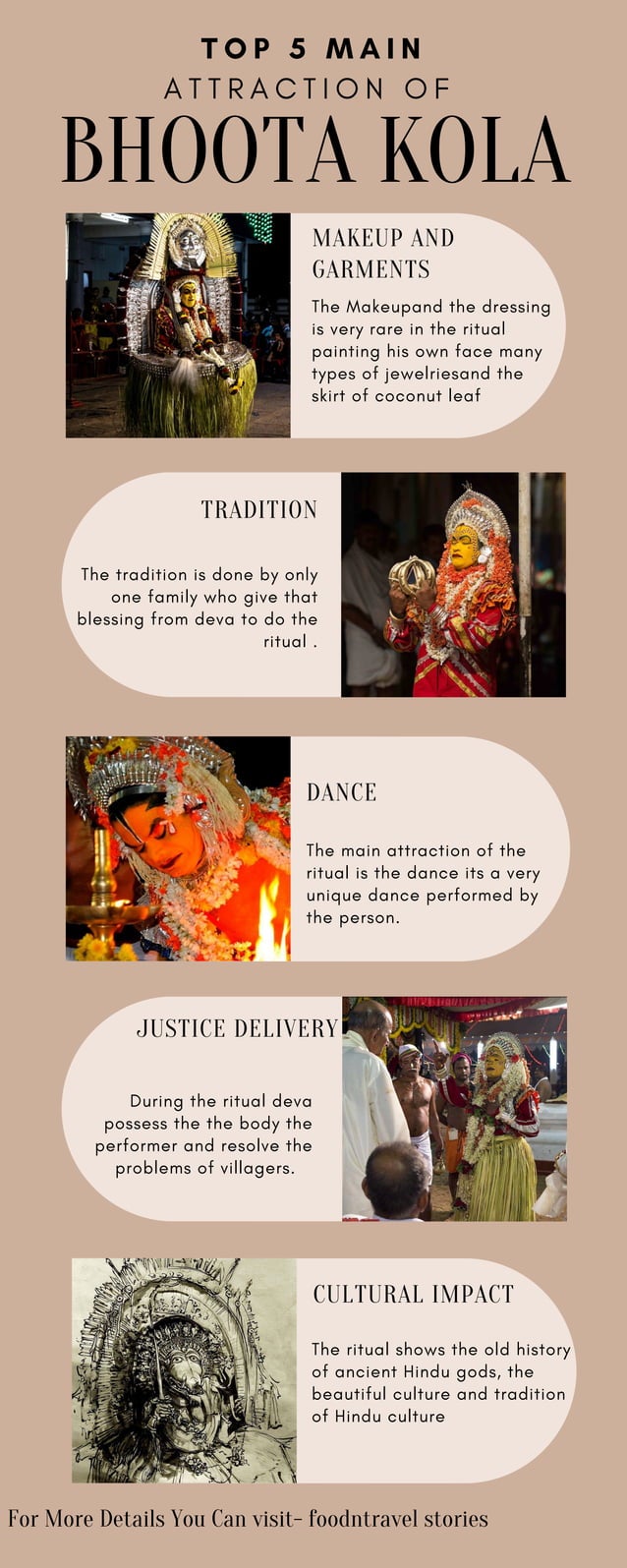 TOP 5 MAIN
ATTRACTION OF
BHOOTA KOLA

MAKEUP AND GARMENTS

The Makeupand the dressing is very rare in the ritual painting his own face many types of jewelriesand the skirt of coconut leaf

TRADITION

The tradition is done by only one family who give that blessing from deva to do the ritual .

DANCE

The main attraction of the ritual is the dance its a very unique dance performed by the person.

JUSTICE DELIVERY

During the ritual deva possess the the body the performer and resolve the problems of villagers.

CULTURAL IMPACT

The ritual shows the old history of ancient Hindu gods, the beautiful culture and tradition of Hindu culture

For More Details You Can visit- foodntravel stories