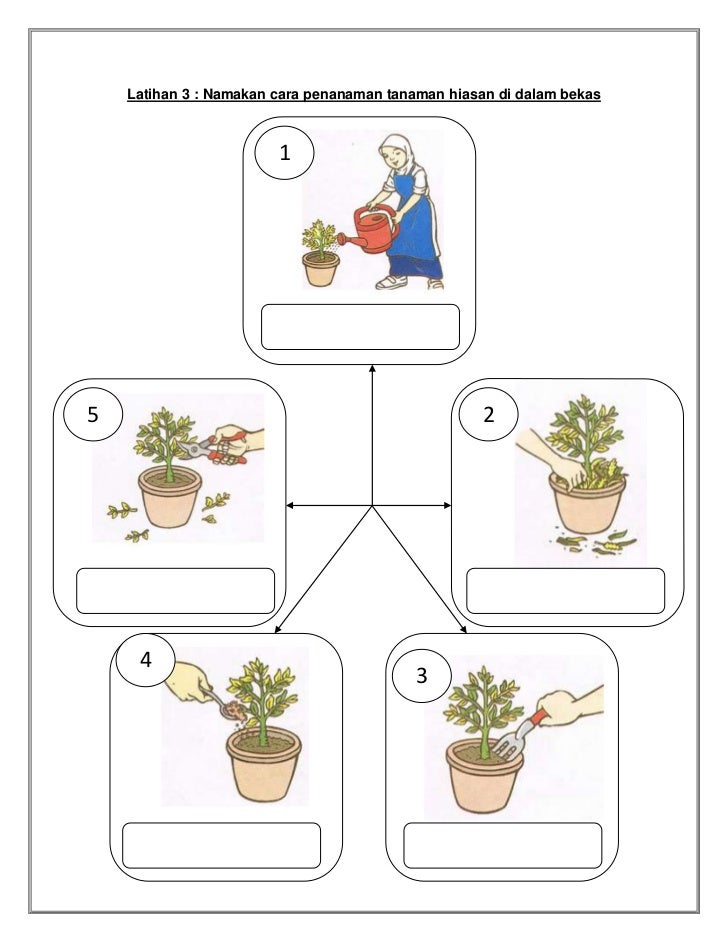 Latihan 3 : Namakan cara penanaman tanaman hiasan di dalam bekas

1

5

2

4

3