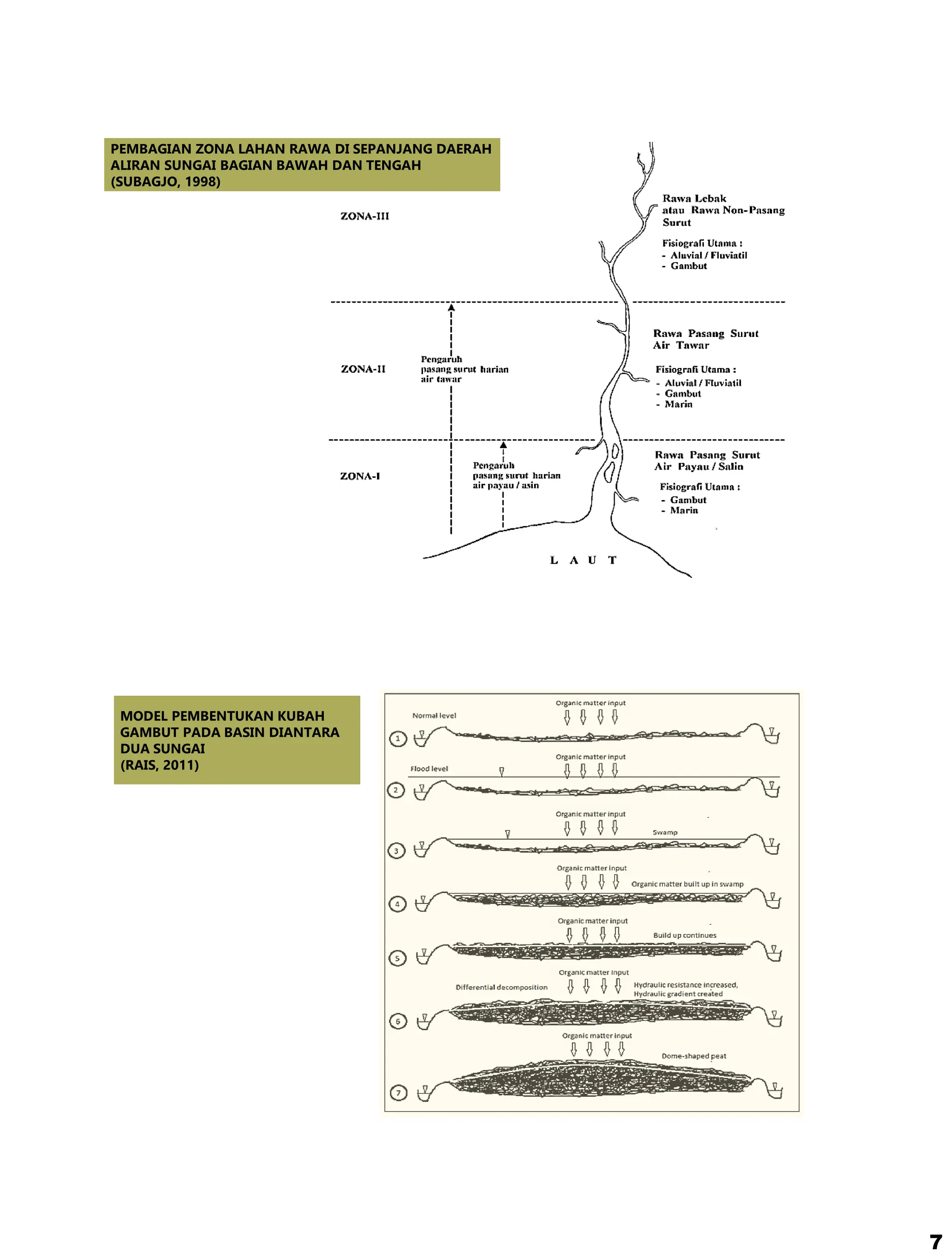 PEMBAGIAN ZONA LAHAN RAWA DI SEPANJANG DAERAH ALIRAN SUNGAI BAGIAN BAWAH DAN TENGAH (SUBAGJO, 1998)

ZONA-III

Rawa Lebak atau Rawa Non-Pasang Surut

Fisiografi Utama :
- Aluvial / Fluviatil
- Gambut

ZONA-II

Pengaruh pasang surut harian air tawar

Rawa Pasang Surut Air Tawar

Fisiografi Utama :
- Aluvial / Fluviatil
- Gambut
- Marin

ZONA-I

Pengaruh pasang surut harian air payau / asin

Rawa Pasang Surut Air Payau / Salin

Fisiografi Utama :
- Gambut
- Marin

L A U T

MODEL PEMBENTUKAN KUBAH GAMBUT PADA BASIN DIANTARA DUA SUNGAI (RAIS, 2011)

Organic matter input
Normal level
1
Organic matter input
Flood level
2
Organic matter input
Swamp
3
Organic matter input
Organic matter built up in swamp
4
Organic matter input
Build up continues
5
Organic matter input
Differential decomposition
Hydraulic resistance increased, Hydraulic gradient created
6
Organic matter input
Dome-shaped peat
7

7