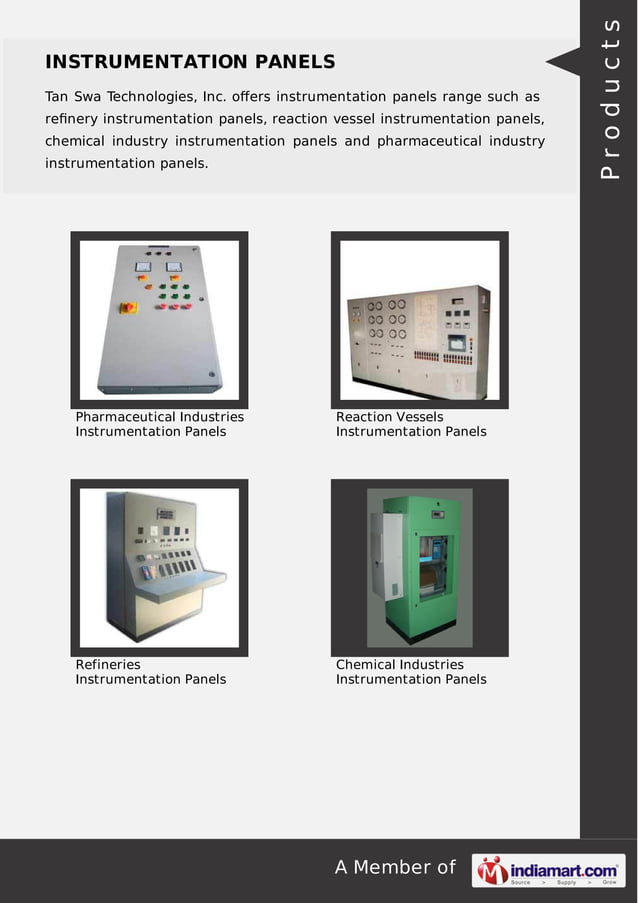 Products

INSTRUMENTATION PANELS

Tan Swa Technologies, Inc. offers instrumentation panels range such as refinery instrumentation panels, reaction vessel instrumentation panels, chemical industry instrumentation panels and pharmaceutical industry instrumentation panels.

Pharmaceutical Industries Instrumentation Panels

Reaction Vessels Instrumentation Panels

Refineries Instrumentation Panels

Chemical Industries Instrumentation Panels

A Member of indiamart.com Source > Supply > Grow