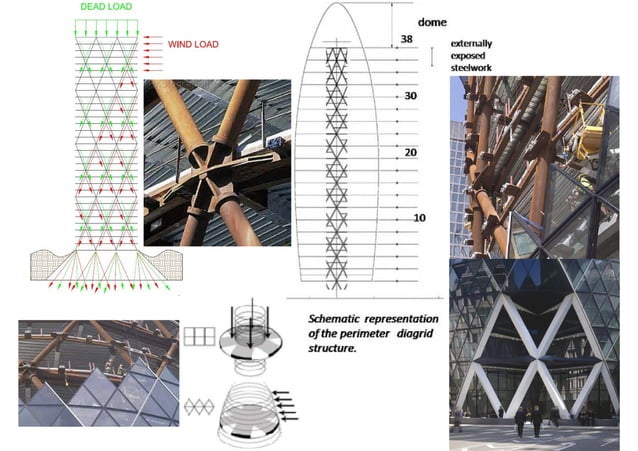 DEAD LOAD

WIND LOAD

dome

38

externally exposed steelwork

30

20

10

Schematic representation of the perimeter diagrid structure.