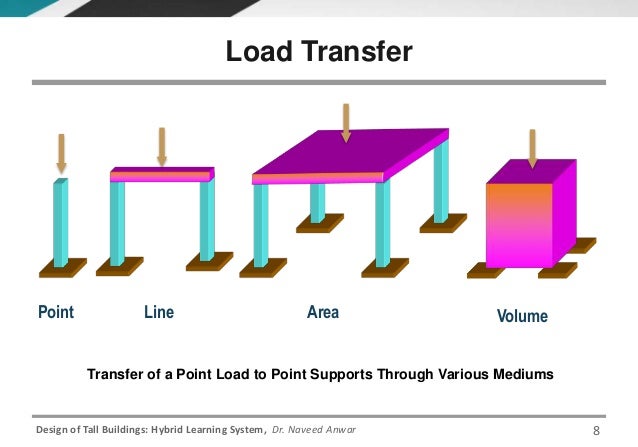 Load Transfer

Point

Line

Area

Volume

Transfer of a Point Load to Point Supports Through Various Mediums

Design of Tall Buildings: Hybrid Learning System, Dr. Naveed Anwar

8