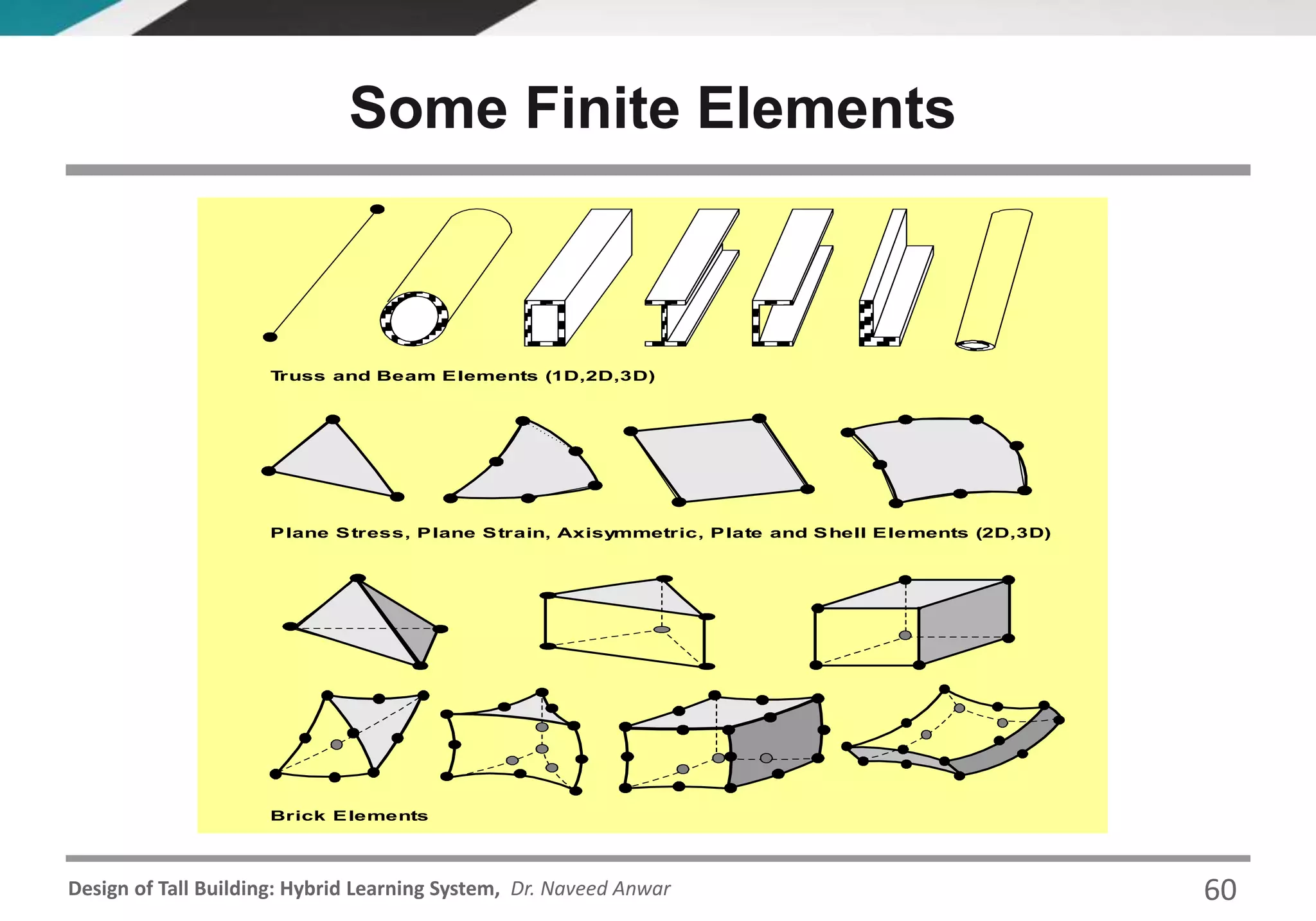 Some Finite Elements

Truss and Beam Elements (1D,2D,3D)

Plane Stress, Plane Strain, Axisymmetric, Plate and Shell Elements (2D,3D)

Brick Elements

Design of Tall Building: Hybrid Learning System, Dr. Naveed Anwar

60