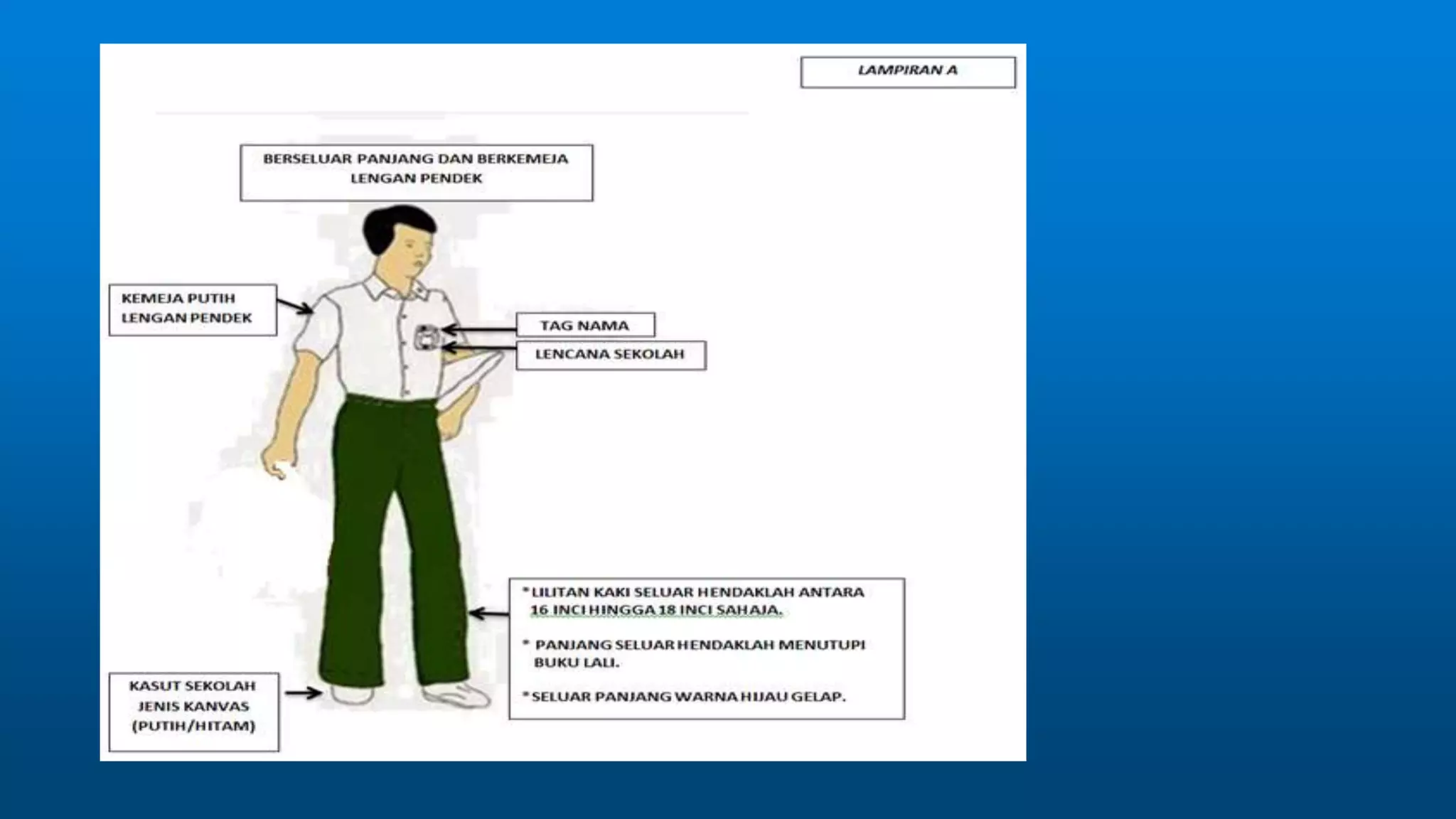 LAMPIRAN A

BERSELUAR PANJANG DAN BERKEMEJA LENGAN PENDEK

KEMEJA PUTIH LENGAN PENDEK

TAG NAMA

LENCANA SEKOLAH

*LILITAN KAKI SELUAR HENDAKLAH ANTARA 16 INCI HINGGA 18 INCI SAHAJA.

* PANJANG SELUAR HENDAKLAH MENUTUPI BUKU LALI.

*SELUAR PANJANG WARNA HIJAU GELAP.

KASUT SEKOLAH JENIS KANVAS (PUTIH/HITAM)