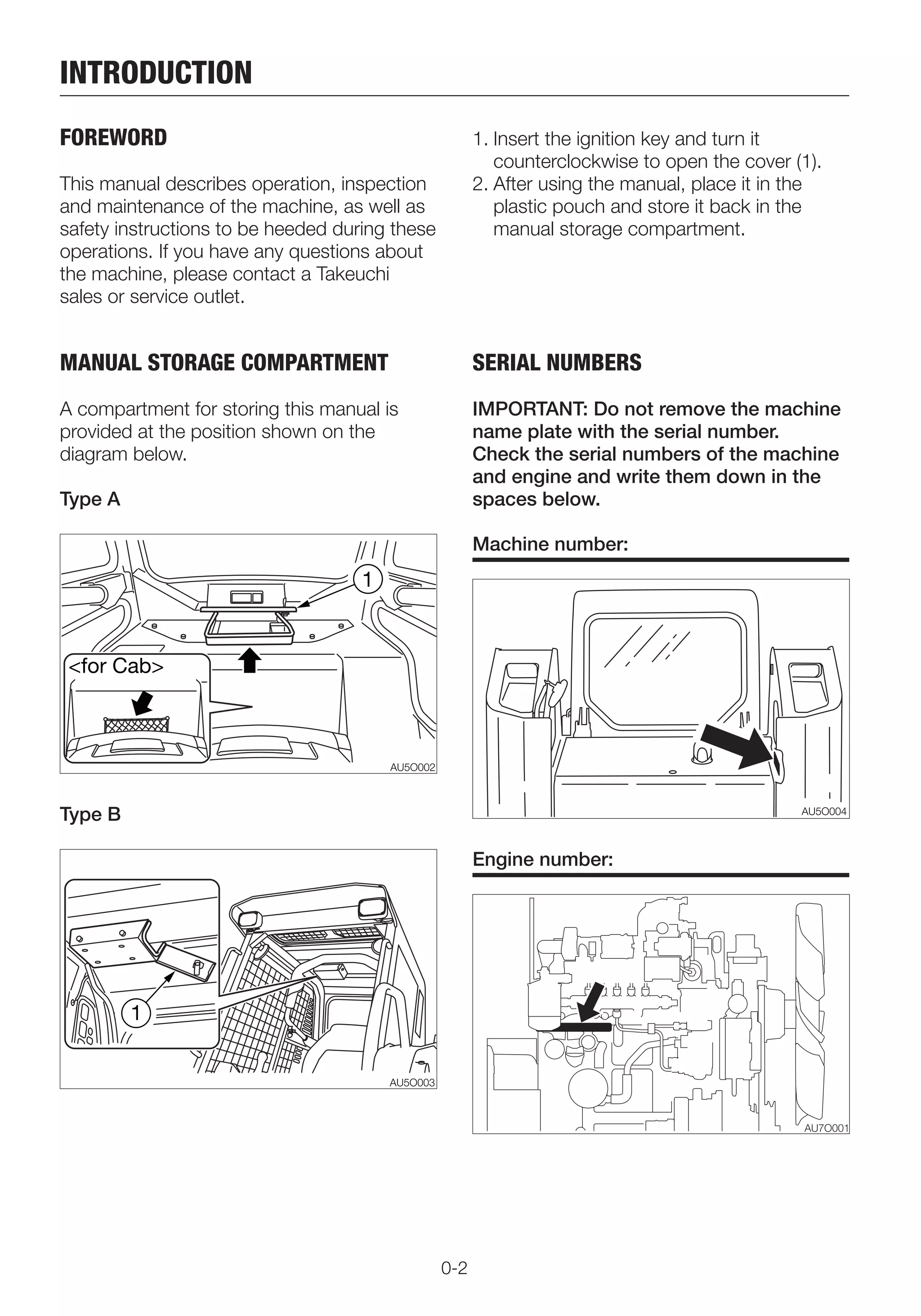 INTRODUCTION

FOREWORD

This manual describes operation, inspection and maintenance of the machine, as well as safety instructions to be heeded during these operations. If you have any questions about the machine, please contact a Takeuchi sales or service outlet.

MANUAL STORAGE COMPARTMENT

A compartment for storing this manual is provided at the position shown on the diagram below.

Type A

1

<for Cab>

AU5O002

Type B

1

AU5O003

1. Insert the ignition key and turn it counterclockwise to open the cover (1).
2. After using the manual, place it in the plastic pouch and store it back in the manual storage compartment.

SERIAL NUMBERS

IMPORTANT: Do not remove the machine name plate with the serial number.
Check the serial numbers of the machine and engine and write them down in the spaces below.

Machine number:

AU5O004

Engine number:

AU7O001

0-2