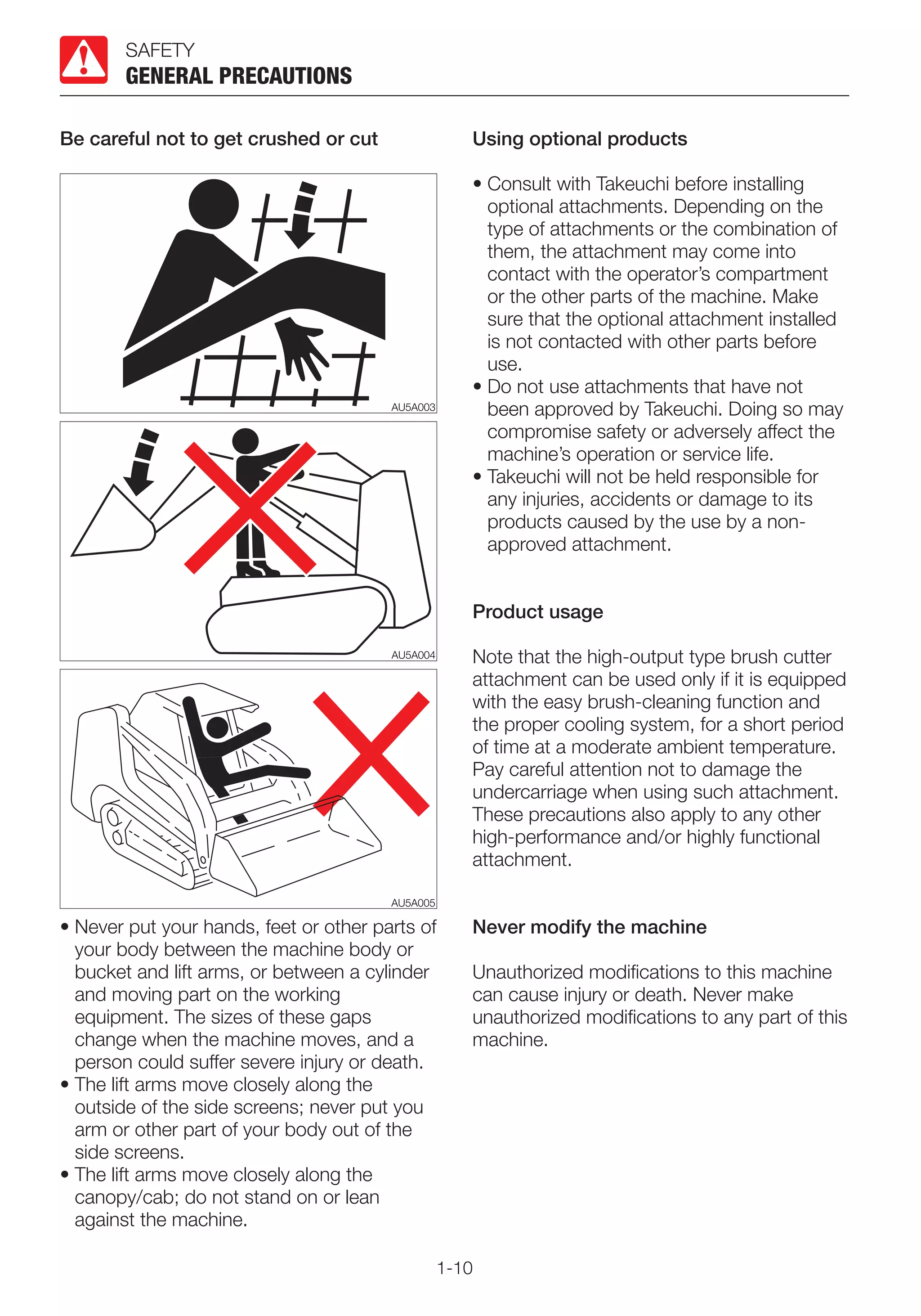 SAFETY
GENERAL PRECAUTIONS

Be careful not to get crushed or cut

AU5A003

AU5A004

AU5A005

• Never put your hands, feet or other parts of your body between the machine body or bucket and lift arms, or between a cylinder and moving part on the working equipment. The sizes of these gaps change when the machine moves, and a person could suffer severe injury or death.
• The lift arms move closely along the outside of the side screens; never put you arm or other part of your body out of the side screens.
• The lift arms move closely along the canopy/cab; do not stand on or lean against the machine.

Using optional products

• Consult with Takeuchi before installing optional attachments. Depending on the type of attachments or the combination of them, the attachment may come into contact with the operator's compartment or the other parts of the machine. Make sure that the optional attachment installed is not contacted with other parts before use.
• Do not use attachments that have not been approved by Takeuchi. Doing so may compromise safety or adversely affect the machine's operation or service life.
• Takeuchi will not be held responsible for any injuries, accidents or damage to its products caused by the use by a non-approved attachment.

Product usage

Note that the high-output type brush cutter attachment can be used only if it is equipped with the easy brush-cleaning function and the proper cooling system, for a short period of time at a moderate ambient temperature. Pay careful attention not to damage the undercarriage when using such attachment. These precautions also apply to any other high-performance and/or highly functional attachment.

Never modify the machine

Unauthorized modifications to this machine can cause injury or death. Never make unauthorized modifications to any part of this machine.

1-10