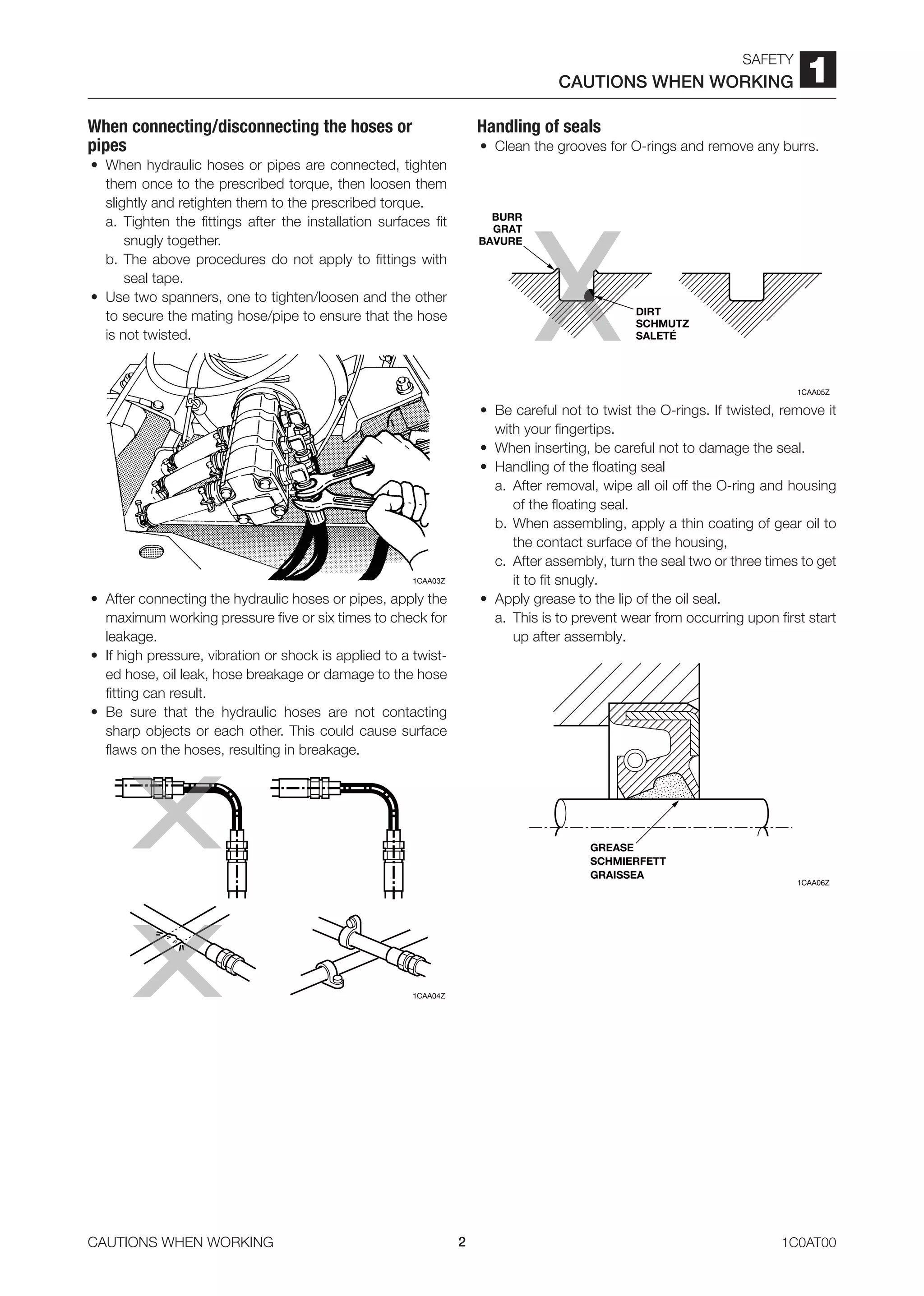 SAFETY
CAUTIONS WHEN WORKING 1

When connecting/disconnecting the hoses or pipes

• When hydraulic hoses or pipes are connected, tighten them once to the prescribed torque, then loosen them slightly and retighten them to the prescribed torque.
a. Tighten the fittings after the installation surfaces fit snugly together.
b. The above procedures do not apply to fittings with seal tape.
• Use two spanners, one to tighten/loosen and the other to secure the mating hose/pipe to ensure that the hose is not twisted.

1CAA03Z

• After connecting the hydraulic hoses or pipes, apply the maximum working pressure five or six times to check for leakage.
• If high pressure, vibration or shock is applied to a twisted hose, oil leak, hose breakage or damage to the hose fitting can result.
• Be sure that the hydraulic hoses are not contacting sharp objects or each other. This could cause surface flaws on the hoses, resulting in breakage.

1CAA04Z

Handling of seals

• Clean the grooves for O-rings and remove any burrs.

BURR
GRAT
BAVURE
DIRT
SCHMUTZ
SALETÉ

1CAA05Z

• Be careful not to twist the O-rings. If twisted, remove it with your fingertips.
• When inserting, be careful not to damage the seal.
• Handling of the floating seal
a. After removal, wipe all oil off the O-ring and housing of the floating seal.
b. When assembling, apply a thin coating of gear oil to the contact surface of the housing,
c. After assembly, turn the seal two or three times to get it to fit snugly.
• Apply grease to the lip of the oil seal.
a. This is to prevent wear from occurring upon first start up after assembly.

GREASE
SCHMIERFETT
GRAISSEA

1CAA06Z

CAUTIONS WHEN WORKING 2 1C0AT00