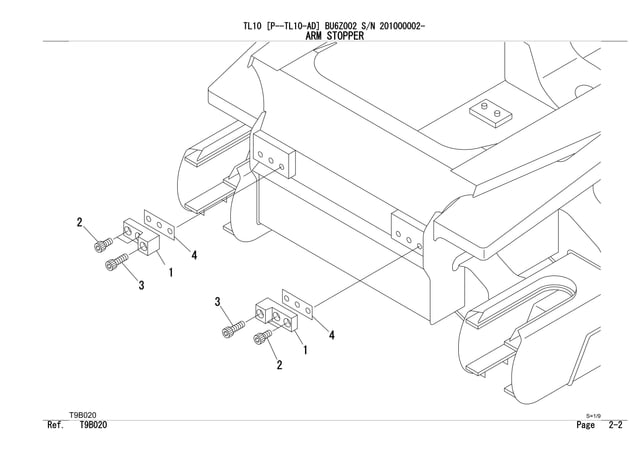 TL10 [P--TL10-AD] BU6Z002 S/N 201000002-
ARM STOPPER

2
4
1
3

3
4
1
2

T9B020
S=1/9
Ref. T9B020
Page 2-2