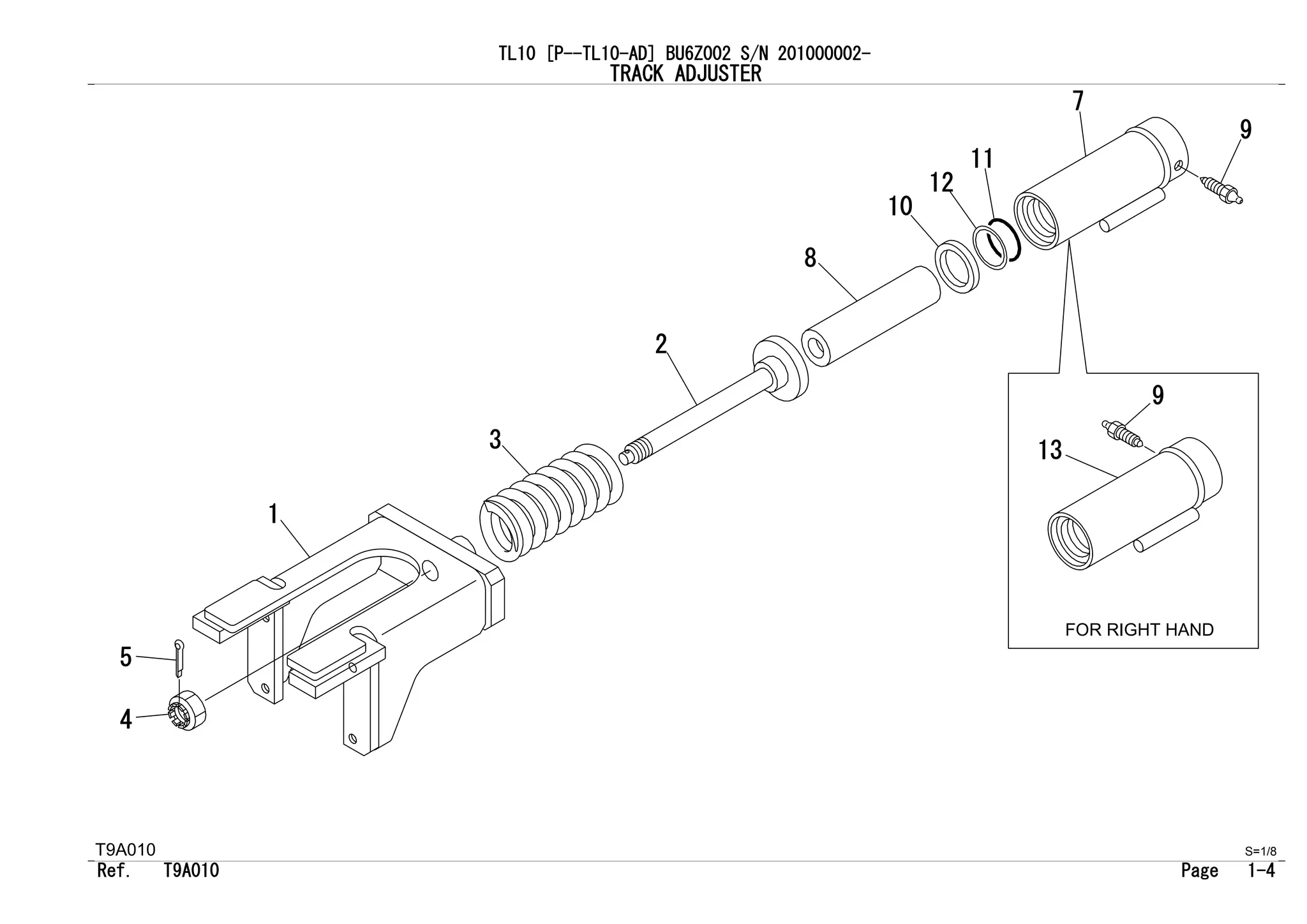 TL10 [P--TL10-AD] BU6Z002 S/N 201000002-
TRACK ADJUSTER

7
9
11
12
10
8
2
3
1
5
4

9
13

FOR RIGHT HAND

T9A010
S=1/8
Ref. T9A010
Page 1-4