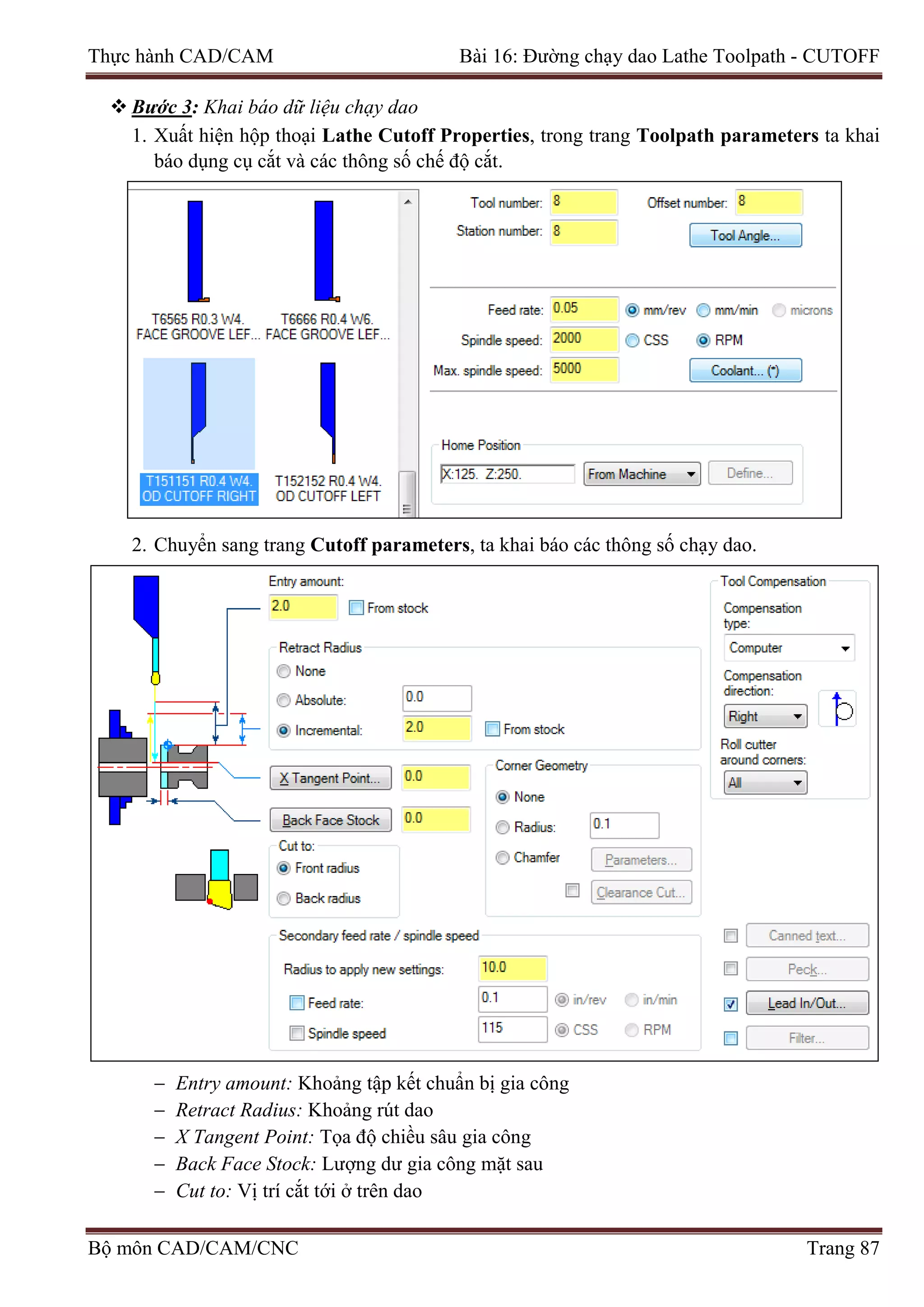 Thực hành CAD/CAM

Bài 16: Đường chạy dao Lathe Toolpath - CUTOFF

❖ Bước 3: Khai báo dữ liệu chạy dao

1. Xuất hiện hộp thoại Lathe Cutoff Properties, trong trang Toolpath parameters ta khai báo dụng cụ cắt và các thông số chế độ cắt.

T6565 R0.3 W4. FACE GROOVE LEF...
T6666 R0.4 W6. FACE GROOVE LEF...
T151151 R0.4 W4. OD CUTOFF RIGHT
T152152 R0.4 W4. OD CUTOFF LEFT

Tool number: 8
Offset number: 8
Station number: 8
Tool Angle...
Feed rate: 0.05
mm/rev
mm/min
microns
Spindle speed: 2000
CSS
RPM
Max. spindle speed: 5000
Coolant... (*)
Home Position
X:125. Z:250.
From Machine
Define...

2. Chuyển sang trang Cutoff parameters, ta khai báo các thông số chạy dao.

Entry amount:
2.0
From stock
Retract Radius
None
Absolute: 0.0
Incremental: 2.0
From stock
X Tangent Point... 0.0
Back Face Stock 0.0
Cut to:
Front radius
Back radius
Corner Geometry
None
Radius: 0.1
Chamfer
Parameters...
Clearance Cut...
Secondary feed rate / spindle speed
Radius to apply new settings: 10.0
Feed rate: 0.1
in/rev
in/min
Spindle speed 115
CSS
RPM
Tool Compensation
Compensation type:
Computer
Compensation direction:
Right
Roll cutter around corners:
All
Canned text...
Peck...
Lead In/Out...
Filter...

– Entry amount: Khoảng tập kết chuẩn bị gia công
– Retract Radius: Khoảng rút dao
– X Tangent Point: Tọa độ chiều sâu gia công
– Back Face Stock: Lượng dư gia công mặt sau
– Cut to: Vị trí cắt tới ở trên dao

Bộ môn CAD/CAM/CNC

Trang 87