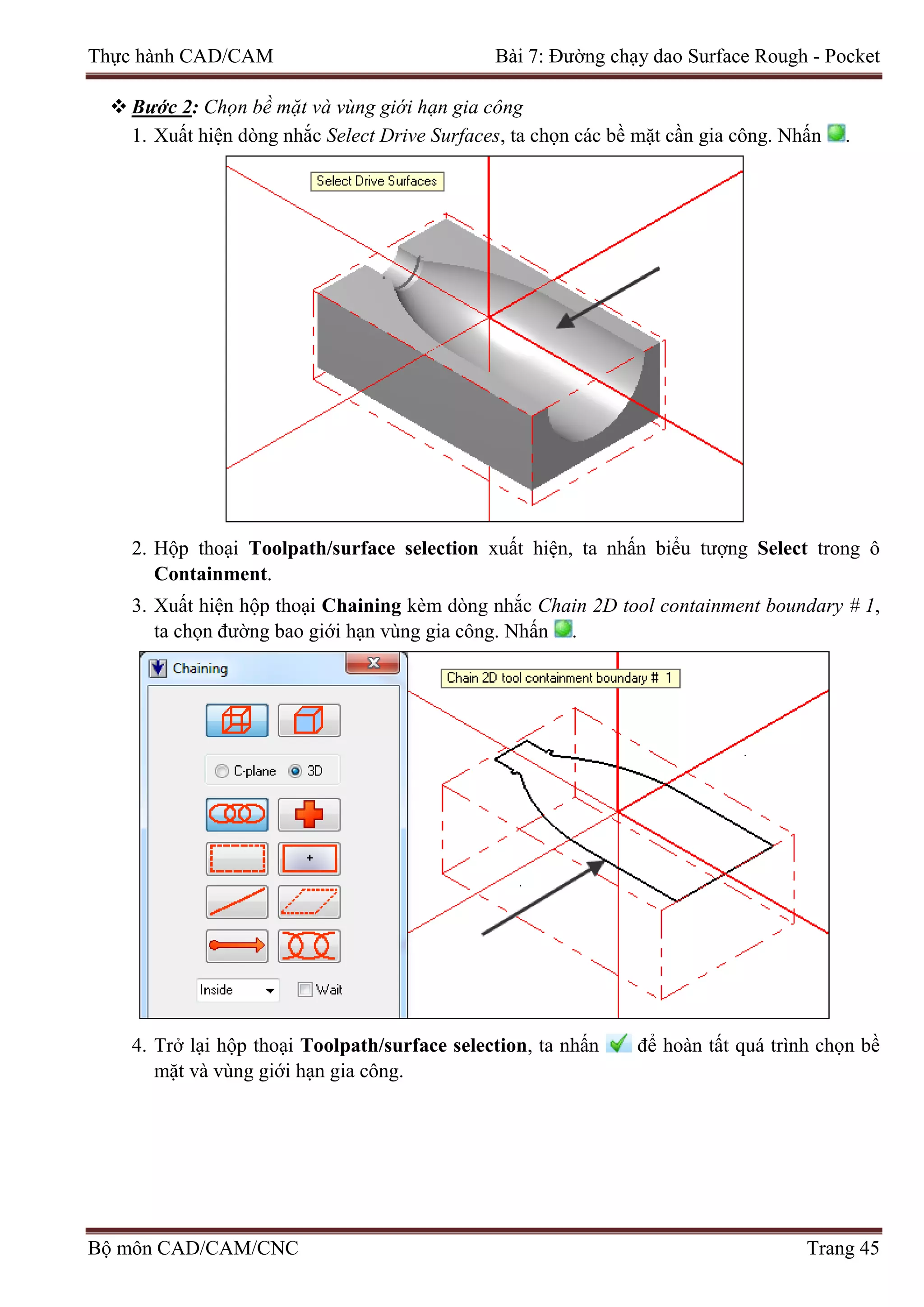 Thực hành CAD/CAM

Bài 7: Đường chạy dao Surface Rough - Pocket

❖ Bước 2: Chọn bề mặt và vùng giới hạn gia công

1. Xuất hiện dòng nhắc Select Drive Surfaces, ta chọn các bề mặt cần gia công. Nhấn .

Select Drive Surfaces

2. Hộp thoại Toolpath/surface selection xuất hiện, ta nhấn biểu tượng Select trong ô Containment.

3. Xuất hiện hộp thoại Chaining kèm dòng nhắc Chain 2D tool containment boundary # 1, ta chọn đường bao giới hạn vùng gia công. Nhấn .

Chaining

C-plane 3D

Inside Wait

Chain 2D tool containment boundary # 1

4. Trở lại hộp thoại Toolpath/surface selection, ta nhấn để hoàn tất quá trình chọn bề mặt và vùng giới hạn gia công.

Bộ môn CAD/CAM/CNC

Trang 45