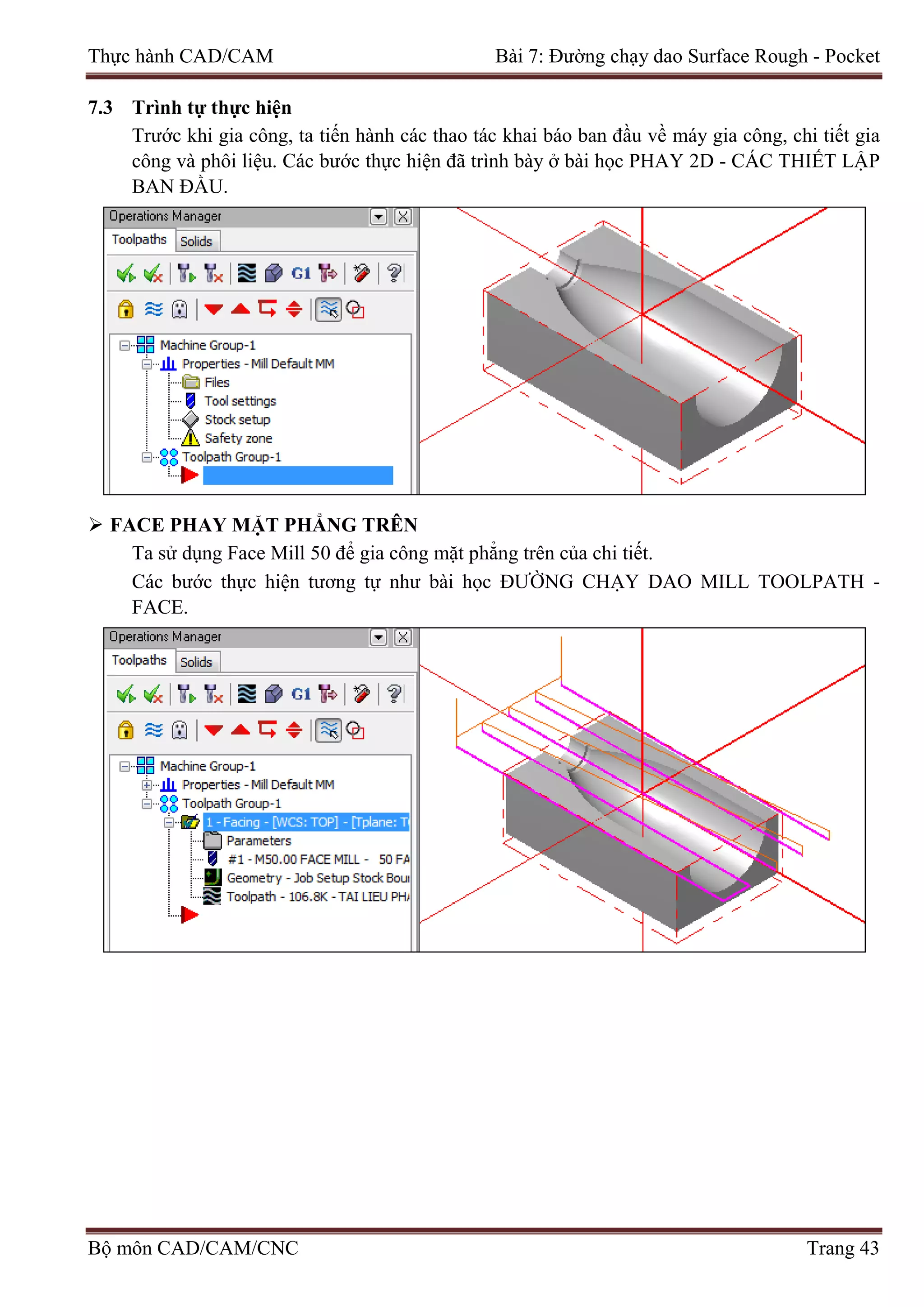 Thực hành CAD/CAM

Bài 7: Đường chạy dao Surface Rough - Pocket

7.3 Trình tự thực hiện

Trước khi gia công, ta tiến hành các thao tác khai báo ban đầu về máy gia công, chi tiết gia công và phôi liệu. Các bước thực hiện đã trình bày ở bài học PHAY 2D - CÁC THIẾT LẬP BAN ĐẦU.

Operations Manager
Toolpaths Solids
G1
Machine Group-1
Properties - Mill Default MM
Files
Tool settings
Stock setup
Safety zone
Toolpath Group-1

➢ FACE PHAY MẶT PHẲNG TRÊN

Ta sử dụng Face Mill 50 để gia công mặt phẳng trên của chi tiết.

Các bước thực hiện tương tự như bài học ĐƯỜNG CHẠY DAO MILL TOOLPATH - FACE.

Operations Manager
Toolpaths Solids
G1
Machine Group-1
Properties - Mill Default MM
Toolpath Group-1
1 - Facing - [WCS: TOP] - [Tplane: T
Parameters
#1 - M50.00 FACE MILL - 50 FA
Geometry - Job Setup Stock Bou
Toolpath - 106.8K - TAI LIEU PH

Bộ môn CAD/CAM/CNC

Trang 43