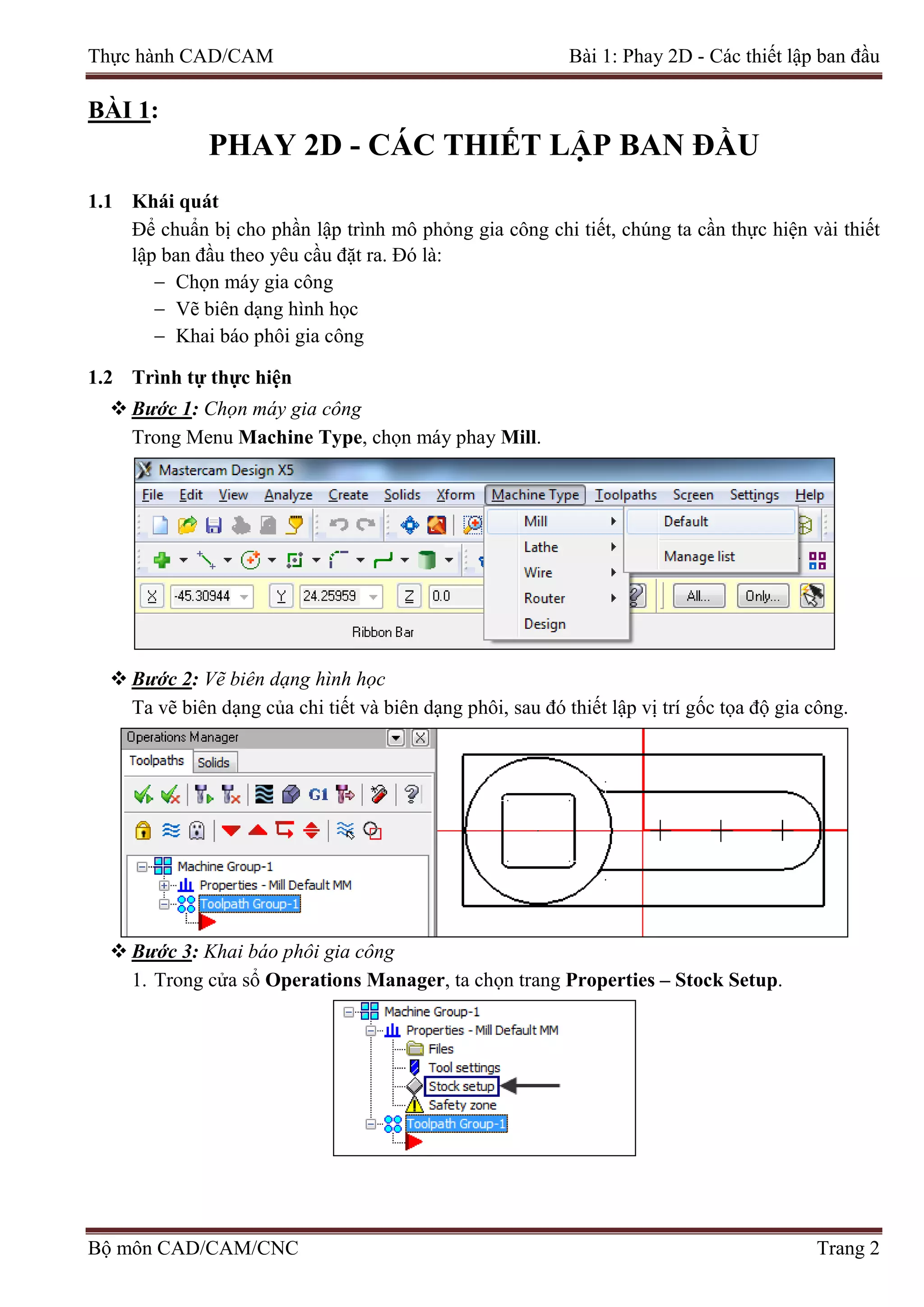 Thực hành CAD/CAM

Bài 1: Phay 2D - Các thiết lập ban đầu

BÀI 1:

PHAY 2D - CÁC THIẾT LẬP BAN ĐẦU

1.1 Khái quát

Để chuẩn bị cho phần lập trình mô phỏng gia công chi tiết, chúng ta cần thực hiện vài thiết lập ban đầu theo yêu cầu đặt ra. Đó là:

– Chọn máy gia công
– Vẽ biên dạng hình học
– Khai báo phôi gia công

1.2 Trình tự thực hiện

❖ Bước 1: Chọn máy gia công

Trong Menu Machine Type, chọn máy phay Mill.

Mastercam Design X5

File Edit View Analyze Create Solids Xform Machine Type Toolpaths Screen Settings Help

Mill
Lathe
Wire
Router
Design

Default
Manage list

X -45.30944 Y 24.25959 Z 0.0 All... Only...

Ribbon Bar

❖ Bước 2: Vẽ biên dạng hình học

Ta vẽ biên dạng của chi tiết và biên dạng phôi, sau đó thiết lập vị trí gốc tọa độ gia công.

Operations Manager

Toolpaths Solids

G1

Machine Group-1
Properties - Mill Default MM
Toolpath Group-1

❖ Bước 3: Khai báo phôi gia công

1. Trong cửa sổ Operations Manager, ta chọn trang Properties – Stock Setup.

Machine Group-1
Properties - Mill Default MM
Files
Tool settings
Stock setup
Safety zone
Toolpath Group-1

Bộ môn CAD/CAM/CNC

Trang 2