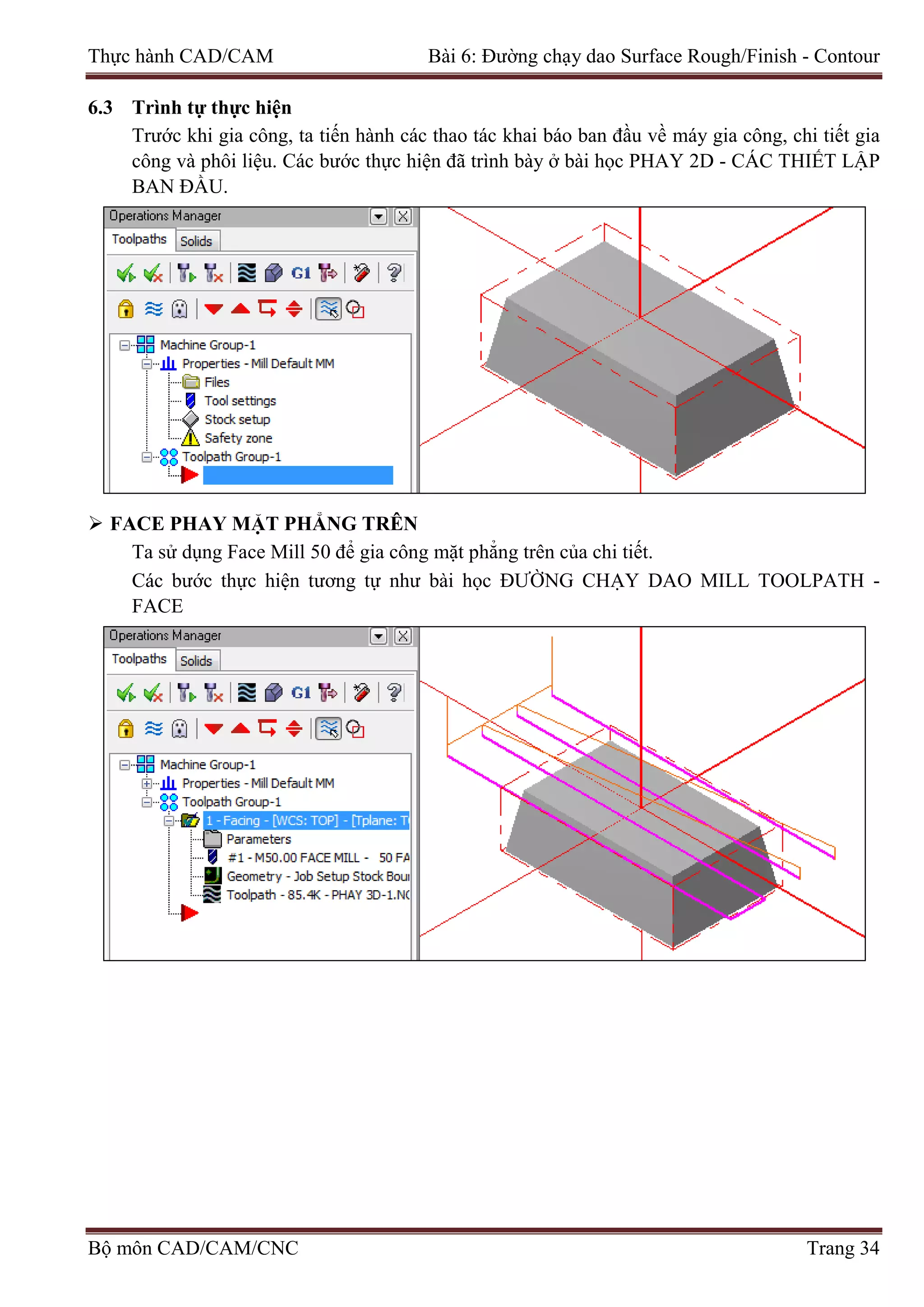 Thực hành CAD/CAM Bài 6: Đường chạy dao Surface Rough/Finish - Contour

6.3 Trình tự thực hiện

Trước khi gia công, ta tiến hành các thao tác khai báo ban đầu về máy gia công, chi tiết gia công và phôi liệu. Các bước thực hiện đã trình bày ở bài học PHAY 2D - CÁC THIẾT LẬP BAN ĐẦU.

Operations Manager
Toolpaths Solids
G1
Machine Group-1
Properties - Mill Default MM
Files
Tool settings
Stock setup
Safety zone
Toolpath Group-1

➢ FACE PHAY MẶT PHẲNG TRÊN

Ta sử dụng Face Mill 50 để gia công mặt phẳng trên của chi tiết.

Các bước thực hiện tương tự như bài học ĐƯỜNG CHẠY DAO MILL TOOLPATH - FACE

Operations Manager
Toolpaths Solids
G1
Machine Group-1
Properties - Mill Default MM
Toolpath Group-1
1 - Facing - [WCS: TOP] - [Tplane: T
Parameters
#1 - M50.00 FACE MILL - 50 FA
Geometry - Job Setup Stock Bou
Toolpath - 85.4K - PHAY 3D-1.N

Bộ môn CAD/CAM/CNC Trang 34