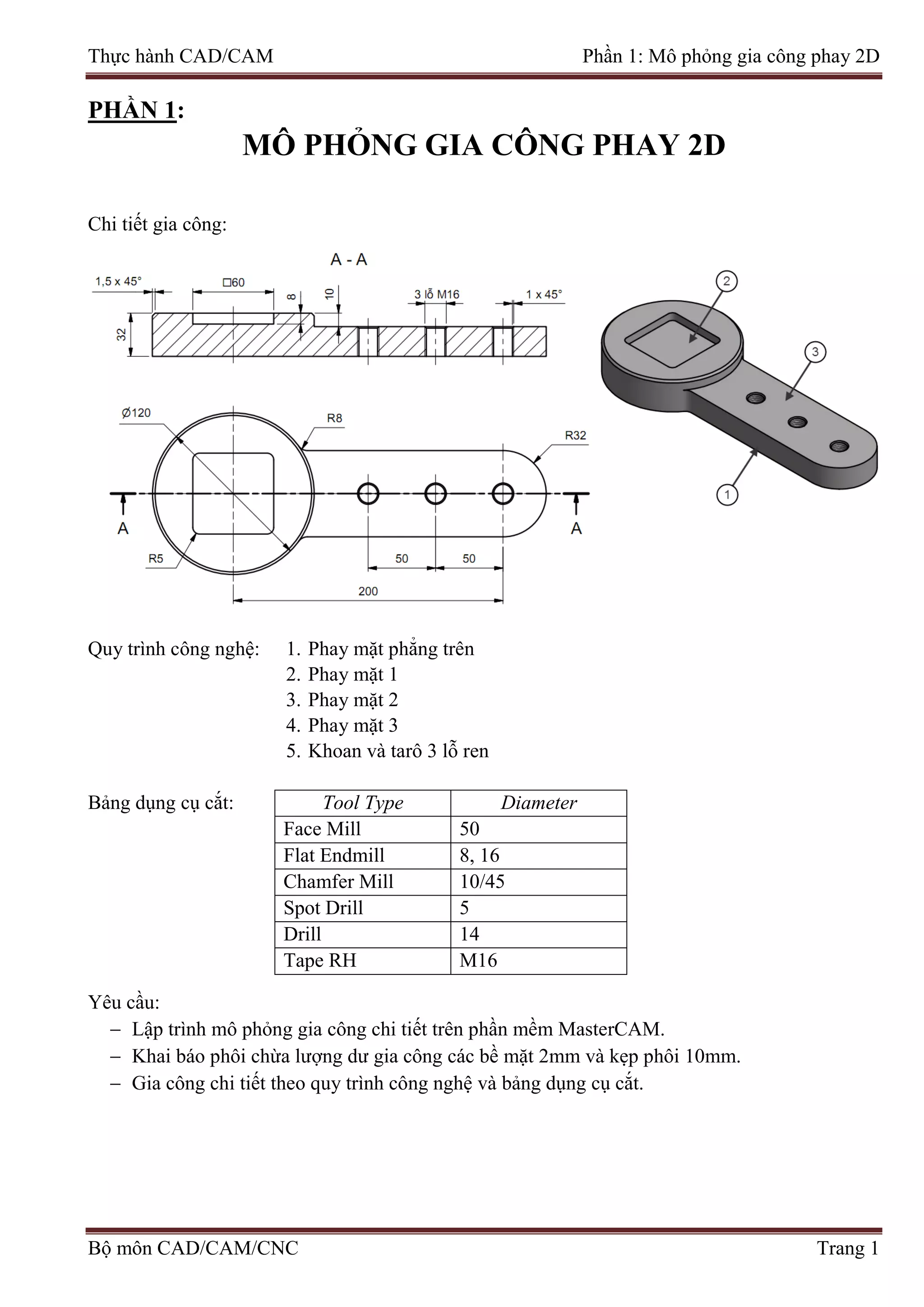 Thực hành CAD/CAM

Phần 1: Mô phỏng gia công phay 2D

PHẦN 1:

MÔ PHỎNG GIA CÔNG PHAY 2D

Chi tiết gia công:

A - A

1,5 x 45°

□60

8

10

3 lỗ M16

1 x 45°

32

Ø120

R8

R32

A

A

R5

50

50

200

2

3

1

Quy trình công nghệ:
1. Phay mặt phẳng trên
2. Phay mặt 1
3. Phay mặt 2
4. Phay mặt 3
5. Khoan và tarô 3 lỗ ren

Bảng dụng cụ cắt:

| Tool Type | Diameter |
|---|---|
| Face Mill | 50 |
| Flat Endmill | 8, 16 |
| Chamfer Mill | 10/45 |
| Spot Drill | 5 |
| Drill | 14 |
| Tape RH | M16 |

Yêu cầu:
– Lập trình mô phỏng gia công chi tiết trên phần mềm MasterCAM.
– Khai báo phôi chừa lượng dư gia công các bề mặt 2mm và kẹp phôi 10mm.
– Gia công chi tiết theo quy trình công nghệ và bảng dụng cụ cắt.

Bộ môn CAD/CAM/CNC

Trang 1