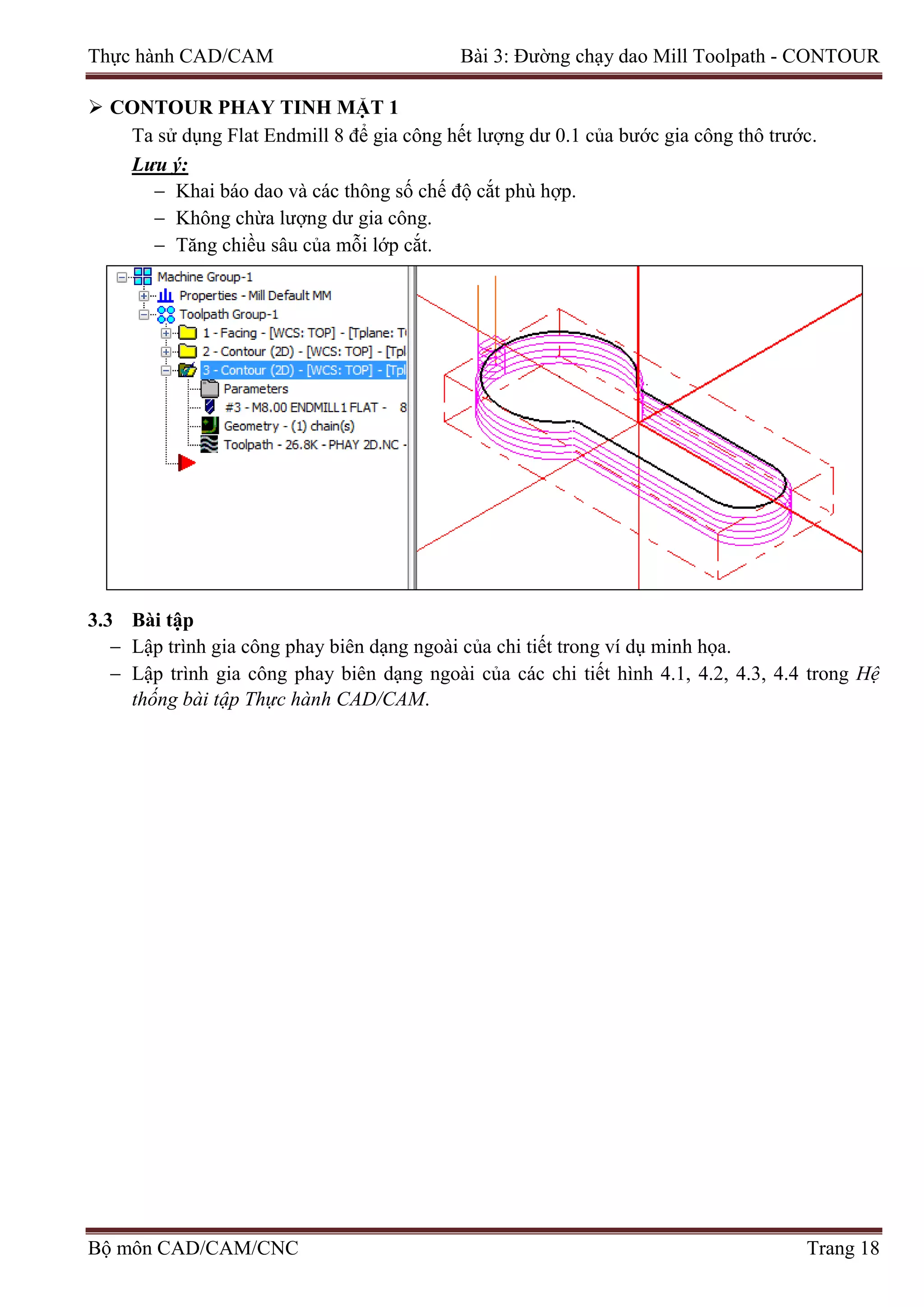 Thực hành CAD/CAM

Bài 3: Đường chạy dao Mill Toolpath - CONTOUR

➢ CONTOUR PHAY TINH MẶT 1

Ta sử dụng Flat Endmill 8 để gia công hết lượng dư 0.1 của bước gia công thô trước.

Lưu ý:

– Khai báo dao và các thông số chế độ cắt phù hợp.
– Không chừa lượng dư gia công.
– Tăng chiều sâu của mỗi lớp cắt.

Machine Group-1
Properties - Mill Default MM
Toolpath Group-1
1 - Facing - [WCS: TOP] - [Tplane: T
2 - Contour (2D) - [WCS: TOP] - [Tpl
3 - Contour (2D) - [WCS: TOP] - [Tpl
Parameters
#3 - M8.00 ENDMILL1 FLAT - 8
Geometry - (1) chain(s)
Toolpath - 26.8K - PHAY 2D.NC -

3.3 Bài tập

– Lập trình gia công phay biên dạng ngoài của chi tiết trong ví dụ minh họa.
– Lập trình gia công phay biên dạng ngoài của các chi tiết hình 4.1, 4.2, 4.3, 4.4 trong Hệ thống bài tập Thực hành CAD/CAM.

Bộ môn CAD/CAM/CNC

Trang 18