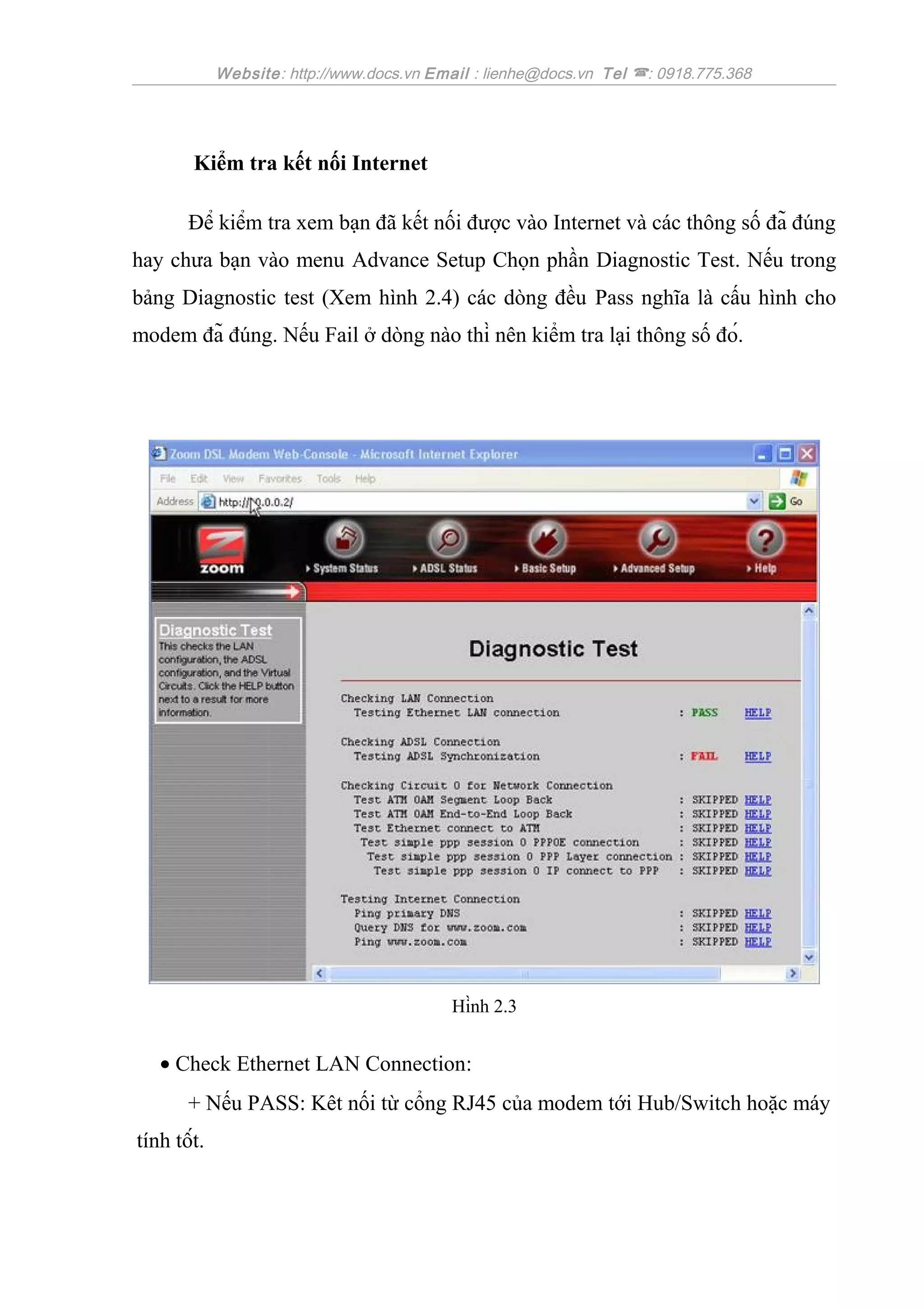 Website: http://www.docs.vn Email : lienhe@docs.vn Tel ☎: 0918.775.368

Kiểm tra kết nối Internet

Để kiểm tra xem bạn đã kết nối được vào Internet và các thông số đã đúng hay chưa bạn vào menu Advance Setup Chọn phần Diagnostic Test. Nếu trong bảng Diagnostic test (Xem hình 2.4) các dòng đều Pass nghĩa là cấu hình cho modem đã đúng. Nếu Fail ở dòng nào thì nên kiểm tra lại thông số đó.

Zoom DSL Modem Web-Console - Microsoft Internet Explorer

File Edit View Favorites Tools Help

Address http://10.0.0.2/ Go

zoom

System Status ADSL Status Basic Setup Advanced Setup Help

Diagnostic Test
This checks the LAN configuration, the ADSL configuration, and the Virtual Circuits. Click the HELP button next to a result for more information.

Diagnostic Test

Checking LAN Connection
Testing Ethernet LAN connection : PASS HELP

Checking ADSL Connection
Testing ADSL Synchronization : FAIL HELP

Checking Circuit 0 for Network Connection
Test ATM OAM Segment Loop Back : SKIPPED HELP
Test ATM OAM End-to-End Loop Back : SKIPPED HELP
Test Ethernet connect to ATM : SKIPPED HELP
Test simple ppp session 0 PPPOE connection : SKIPPED HELP
Test simple ppp session 0 PPP Layer connection : SKIPPED HELP
Test simple ppp session 0 IP connect to PPP : SKIPPED HELP

Testing Internet Connection
Ping primary DNS : SKIPPED HELP
Query DNS for www.zoom.com : SKIPPED HELP
Ping www.zoom.com : SKIPPED HELP

Hình 2.3

• Check Ethernet LAN Connection:

+ Nếu PASS: Kêt nối từ cổng RJ45 của modem tới Hub/Switch hoặc máy tính tốt.