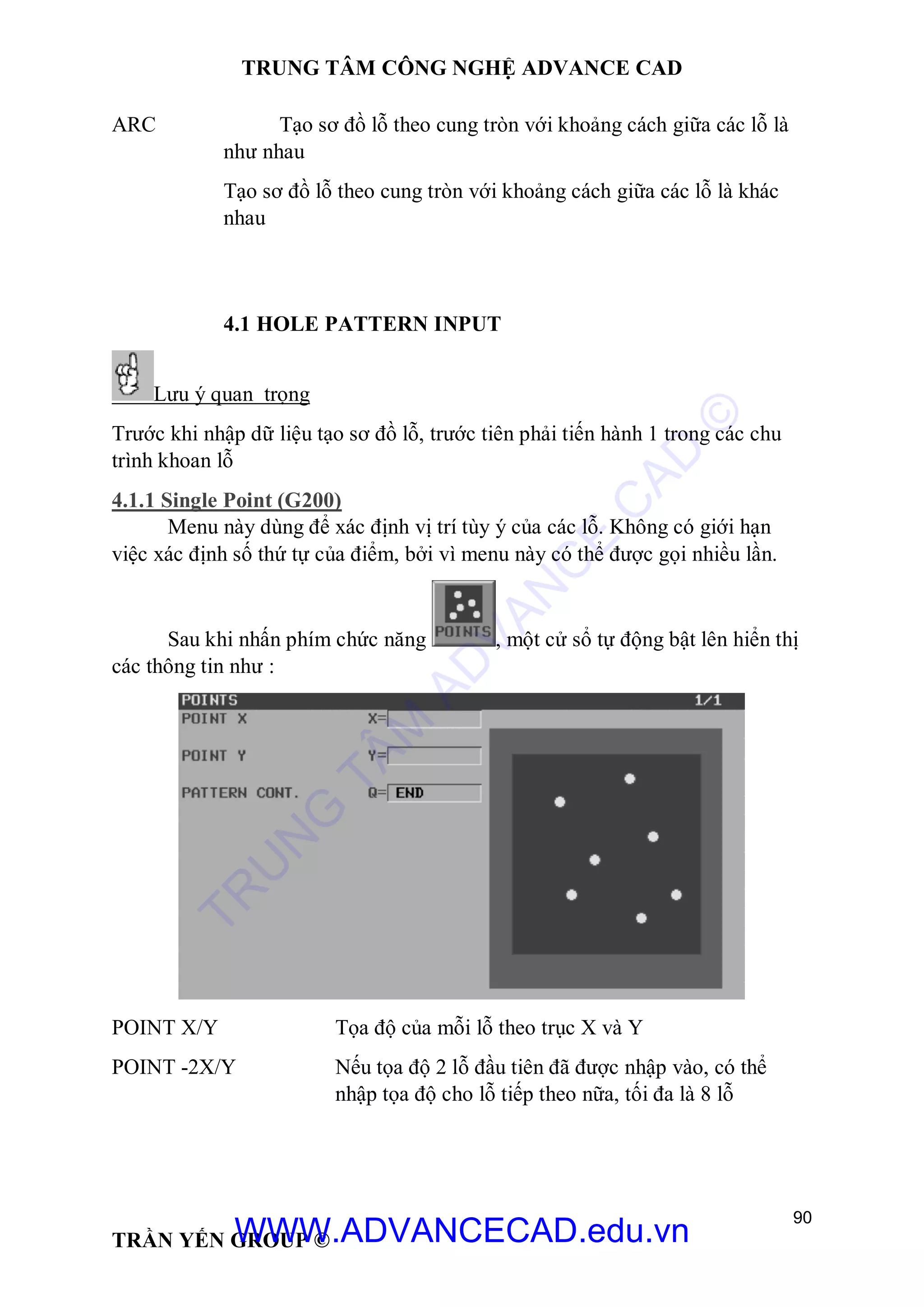 TRUNG TÂM CÔNG NGHỆ ADVANCE CAD

ARC Tạo sơ đồ lỗ theo cung tròn với khoảng cách giữa các lỗ là như nhau

Tạo sơ đồ lỗ theo cung tròn với khoảng cách giữa các lỗ là khác nhau

4.1 HOLE PATTERN INPUT

Lưu ý quan trọng

Trước khi nhập dữ liệu tạo sơ đồ lỗ, trước tiên phải tiến hành 1 trong các chu trình khoan lỗ

4.1.1 Single Point (G200)

Menu này dùng để xác định vị trí tùy ý của các lỗ. Không có giới hạn việc xác định số thứ tự của điểm, bởi vì menu này có thể được gọi nhiều lần.

Sau khi nhấn phím chức năng POINTS, một cử sổ tự động bật lên hiển thị các thông tin như :

POINTS 1/1
POINT X X=
POINT Y Y=
PATTERN CONT. Q= END

TRUNG TÂM ADVANCE CAD©

POINT X/Y Tọa độ của mỗi lỗ theo trục X và Y

POINT -2X/Y Nếu tọa độ 2 lỗ đầu tiên đã được nhập vào, có thể nhập tọa độ cho lỗ tiếp theo nữa, tối đa là 8 lỗ

90

TRẦN YẾN GROUP © WWW.ADVANCECAD.edu.vn