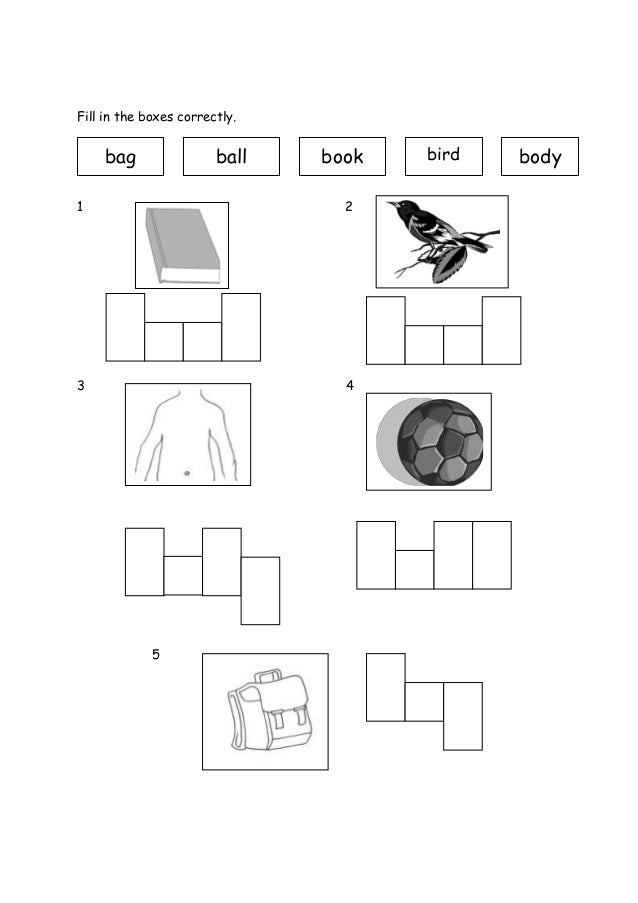 Fill in the boxes correctly.

bag ball book bird body

1

2

3

4

5